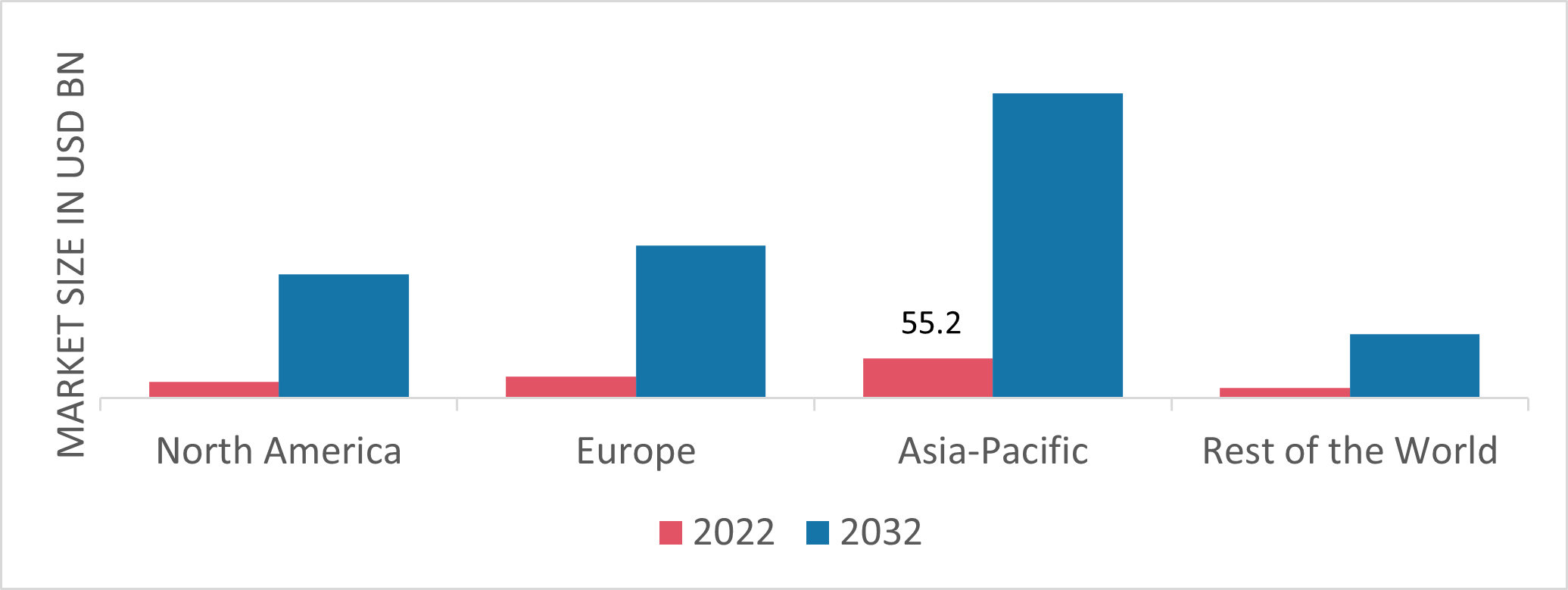 MARKET SIZE IN USD BN

55.2

North America
Europe
Asia-Pacific
Rest of the World

2022 2032