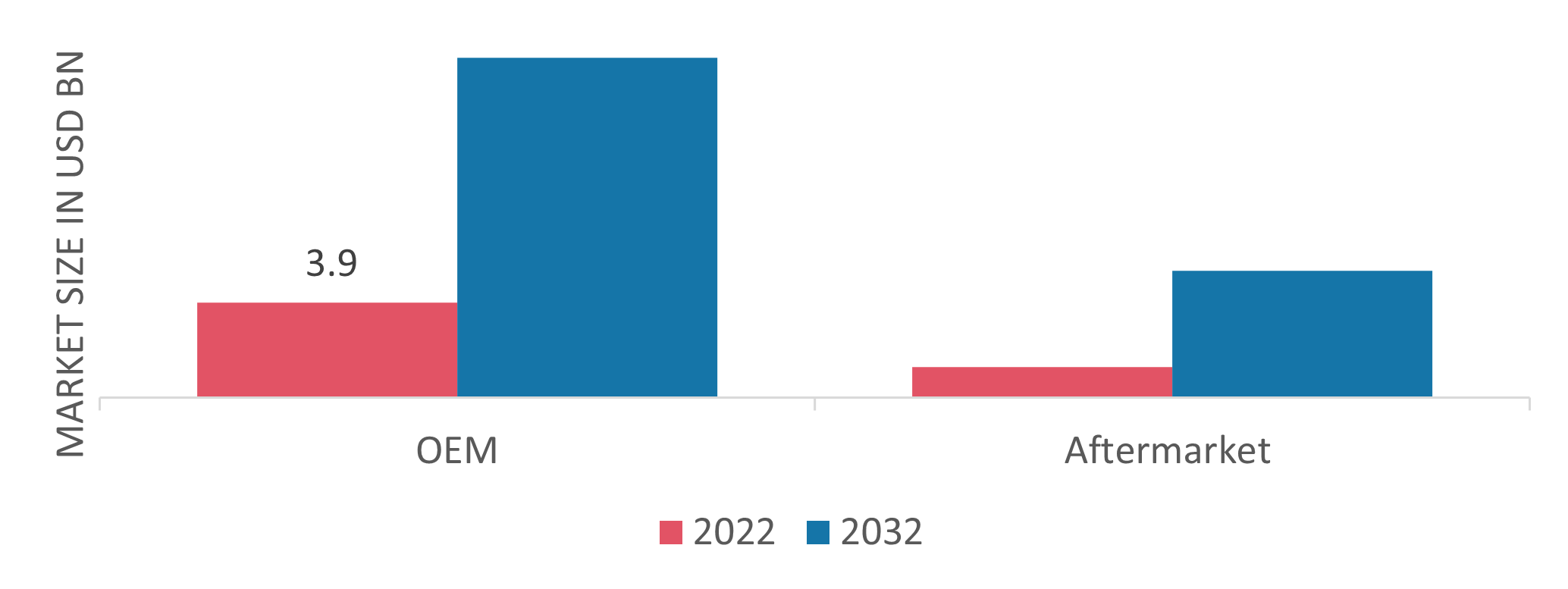 MARKET SIZE IN USD BN

3.9

OEM

Aftermarket

2022 2032