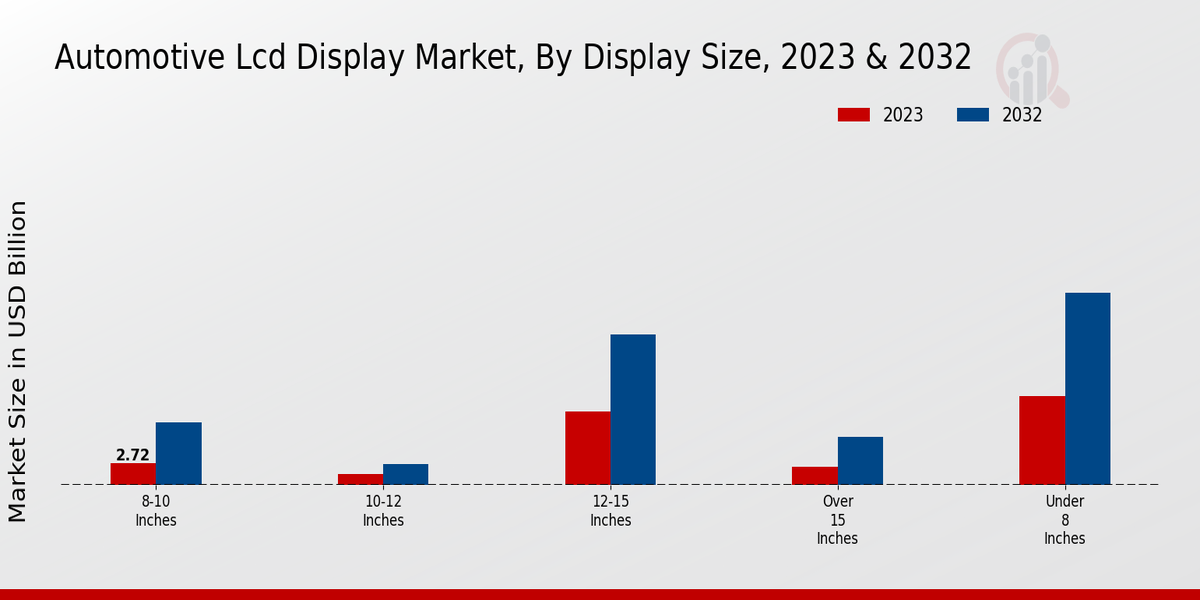 Automotive Lcd Display Market, By Display Size, 2023 & 2032

2023 2032

Market Size in USD Billion

2.72

8-10 Inches

10-12 Inches

12-15 Inches

Over 15 Inches

Under 8 Inches