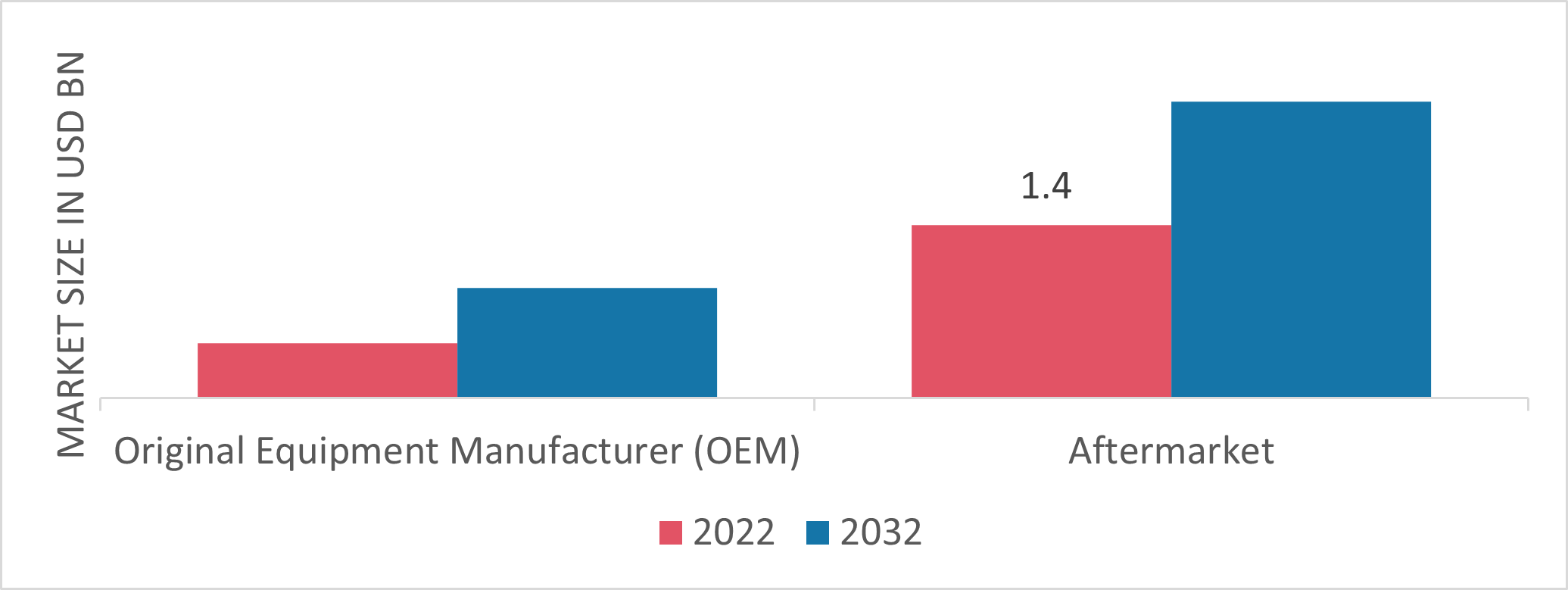 MARKET SIZE IN USD BN

1.4

Original Equipment Manufacturer (OEM)

Aftermarket

2022 2032