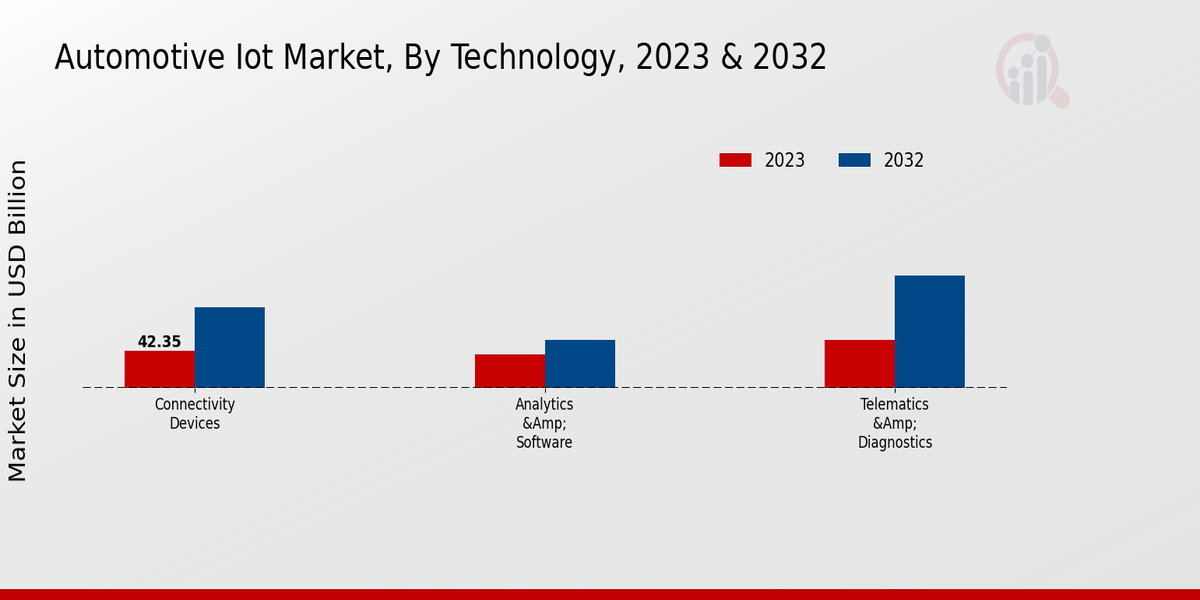 Automotive Iot Market, By Technology, 2023 & 2032

2023
2032

Market Size in USD Billion

42.35

Connectivity Devices

Analytics &Amp; Software

Telematics &Amp; Diagnostics