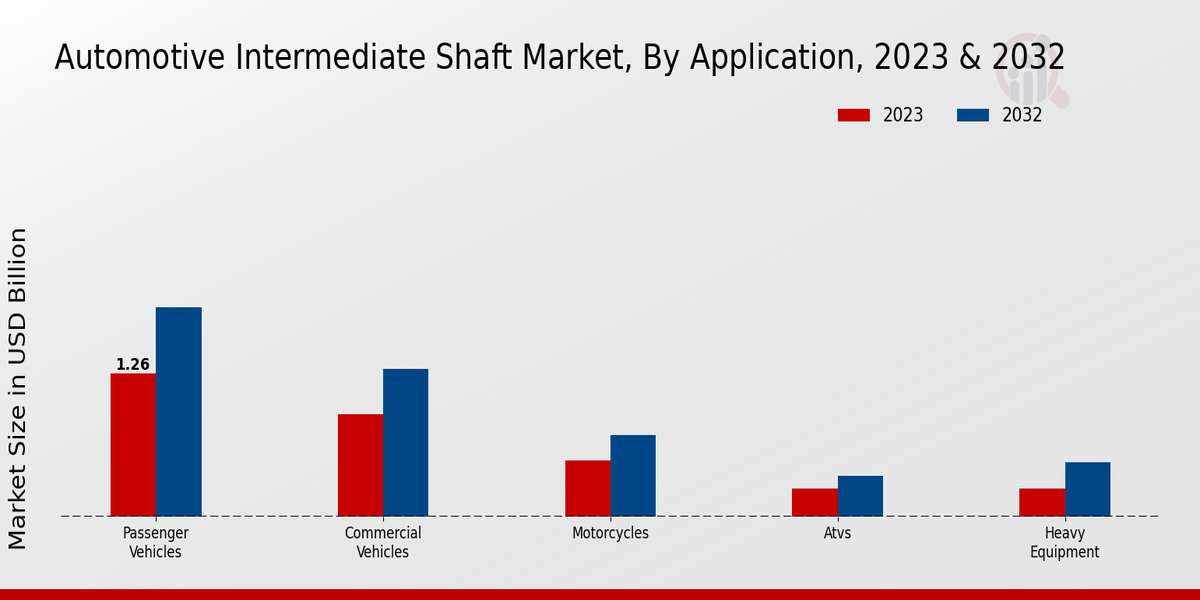 Automotive Intermediate Shaft Market, By Application, 2023 & 2032

2023
2032

Market Size in USD Billion

1.26

Passenger Vehicles
Commercial Vehicles
Motorcycles
Atvs
Heavy Equipment