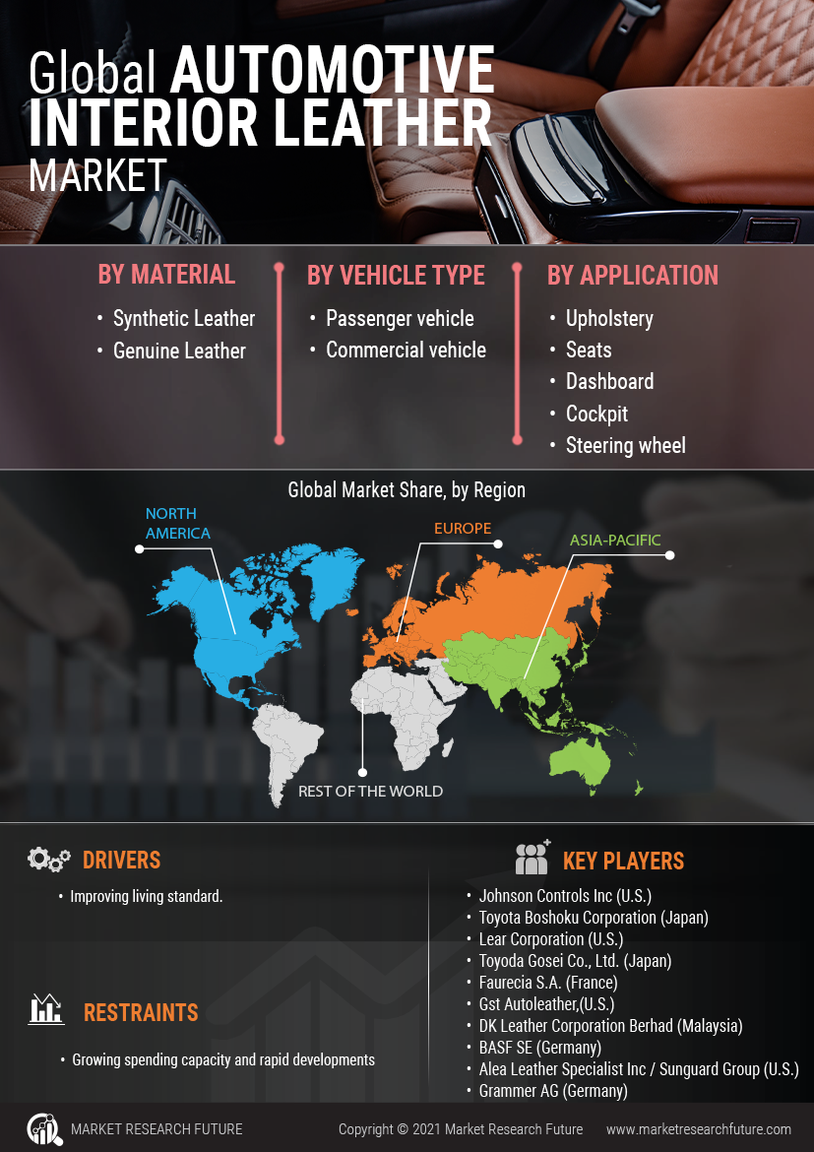 Global AUTOMOTIVE INTERIOR LEATHER MARKET

BY MATERIAL
• Synthetic Leather
• Genuine Leather

BY VEHICLE TYPE
• Passenger vehicle
• Commercial vehicle

BY APPLICATION
• Upholstery
• Seats
• Dashboard
• Cockpit
• Steering wheel

Global Market Share, by Region

NORTH AMERICA
EUROPE
ASIA-PACIFIC
REST OF THE WORLD

DRIVERS
• Improving living standard.

RESTRAINTS
• Growing spending capacity and rapid developments

KEY PLAYERS
• Johnson Controls Inc (U.S.)
• Toyota Boshoku Corporation (Japan)
• Lear Corporation (U.S.)
• Toyoda Gosei Co., Ltd. (Japan)
• Faurecia S.A. (France)
• Gst Autoleather,(U.S.)
• DK Leather Corporation Berhad (Malaysia)
• BASF SE (Germany)
• Alea Leather Specialist Inc / Sunguard Group (U.S.)
• Grammer AG (Germany)

MARKET RESEARCH FUTURE
Copyright © 2021 Market Research Future
www.marketresearchfuture.com