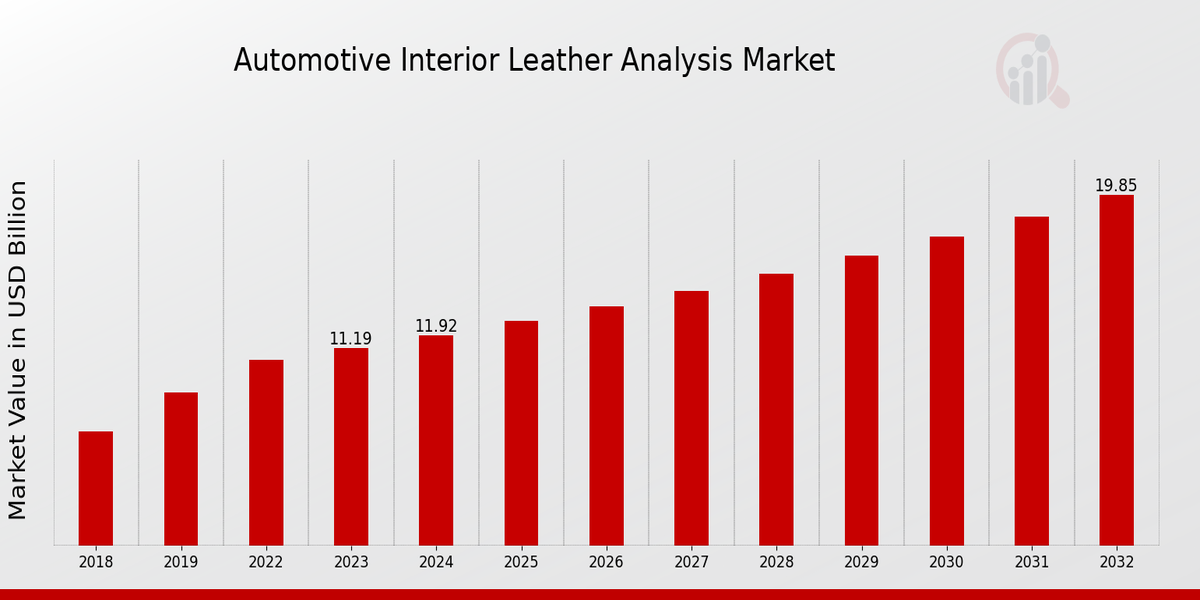 Automotive Interior Leather Analysis Market

Market Value in USD Billion

11.19

11.92

19.85

2018
2019
2022
2023
2024
2025
2026
2027
2028
2029
2030
2031
2032