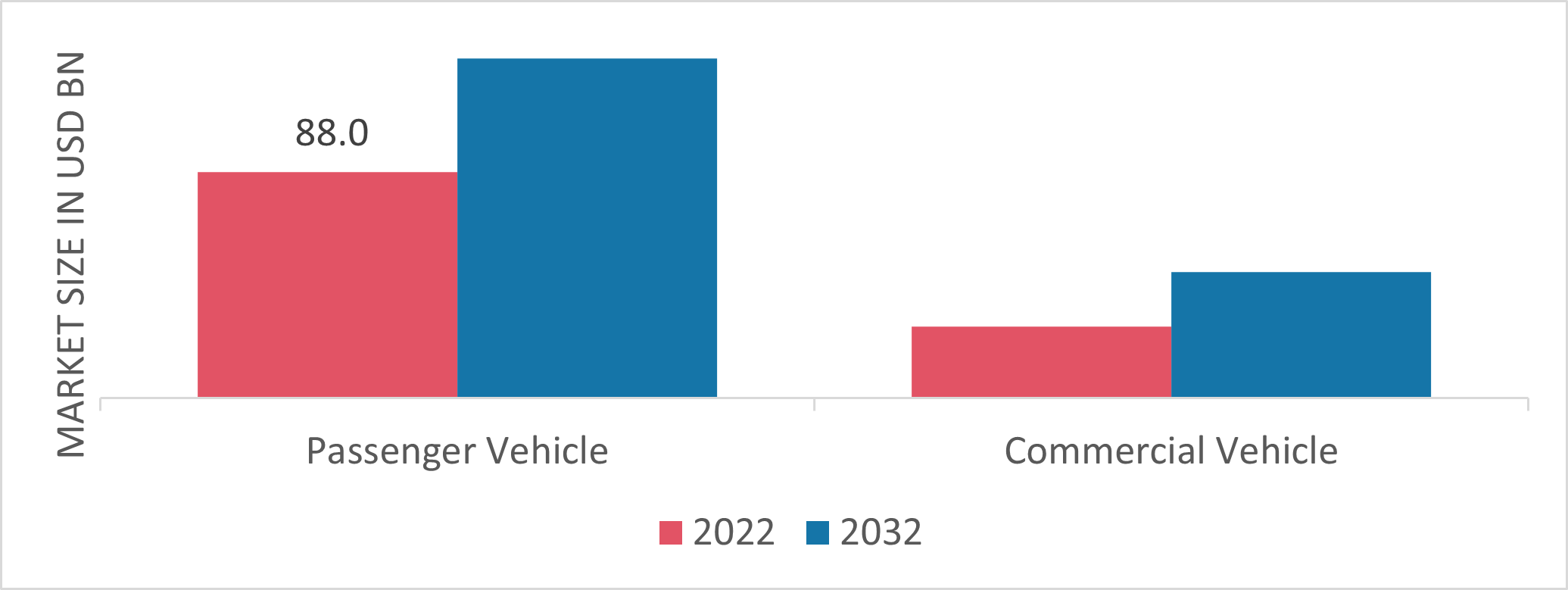 MARKET SIZE IN USD BN

88.0

Passenger Vehicle

Commercial Vehicle

2022 2032