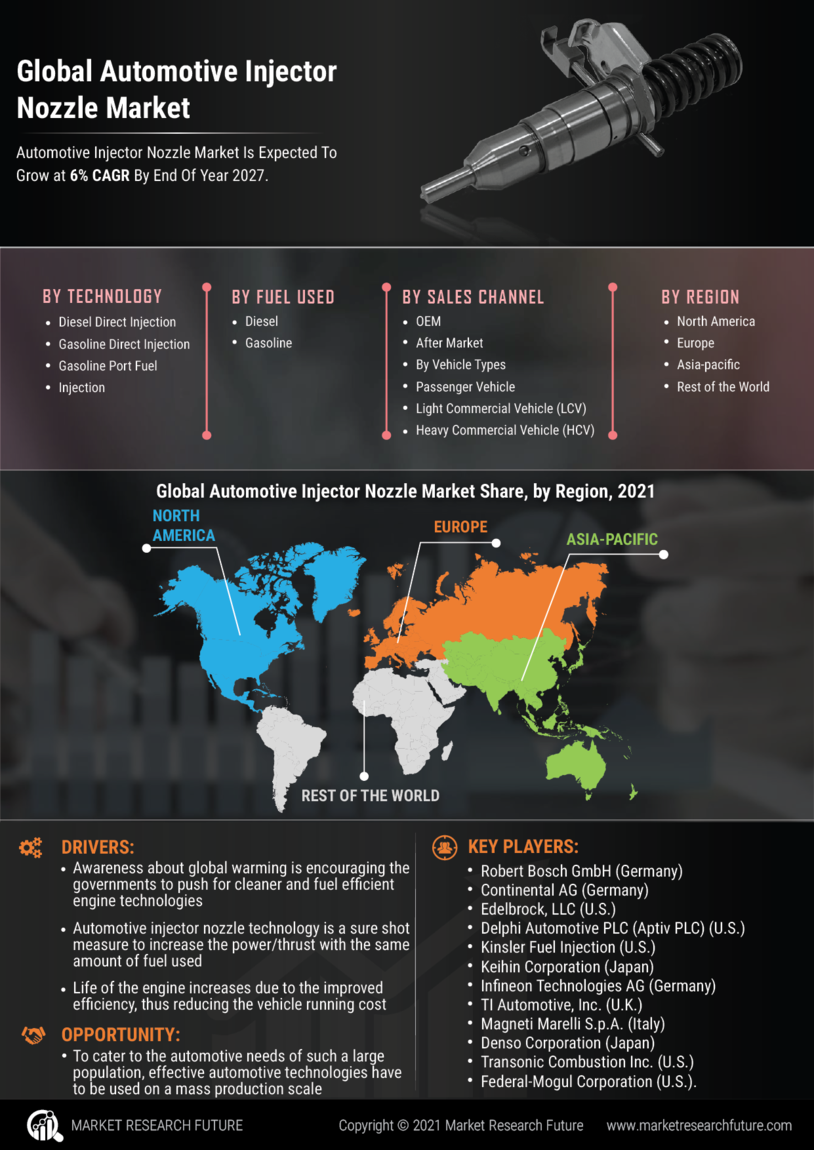 Global Automotive Injector Nozzle Market

Automotive Injector Nozzle Market Is Expected To Grow at 6% CAGR By End Of Year 2027.

BY TECHNOLOGY
- Diesel Direct Injection
- Gasoline Direct Injection
- Gasoline Port Fuel
- Injection

BY FUEL USED
- Diesel
- Gasoline

BY SALES CHANNEL
- OEM
- After Market
- By Vehicle Types
- Passenger Vehicle
- Light Commercial Vehicle (LCV)
- Heavy Commercial Vehicle (HCV)

BY REGION
- North America
- Europe
- Asia-pacific
- Rest of the World

Global Automotive Injector Nozzle Market Share, by Region, 2021

NORTH AMERICA

EUROPE

ASIA-PACIFIC

REST OF THE WORLD

DRIVERS:
- Awareness about global warming is encouraging the governments to push for cleaner and fuel efficient engine technologies
- Automotive injector nozzle technology is a sure shot measure to increase the power/thrust with the same amount of fuel used
- Life of the engine increases due to the improved efficiency, thus reducing the vehicle running cost

OPPORTUNITY:
- To cater to the automotive needs of such a large population, effective automotive technologies have to be used on a mass production scale

KEY PLAYERS:
- Robert Bosch GmbH (Germany)
- Continental AG (Germany)
- Edelbrock, LLC (U.S.)
- Delphi Automotive PLC (Aptiv PLC) (U.S.)
- Kinsler Fuel Injection (U.S.)
- Keihin Corporation (Japan)
- Infineon Technologies AG (Germany)
- TI Automotive, Inc. (U.K.)
- Magneti Marelli S.p.A. (Italy)
- Denso Corporation (Japan)
- Transonic Combustion Inc. (U.S.)
- Federal-Mogul Corporation (U.S.).

MARKET RESEARCH FUTURE

Copyright © 2021 Market Research Future

www.marketresearchfuture.com