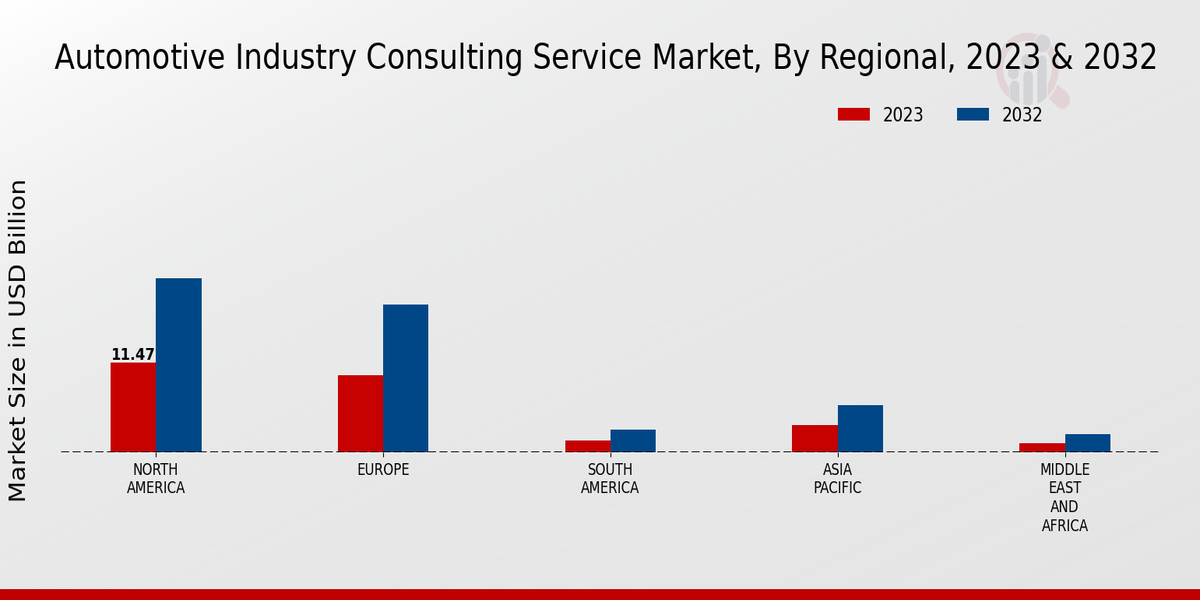 Automotive Industry Consulting Service Market, By Regional, 2023 & 2032

2023
2032

Market Size in USD Billion

11.47

NORTH AMERICA
EUROPE
SOUTH AMERICA
ASIA PACIFIC
MIDDLE EAST AND AFRICA