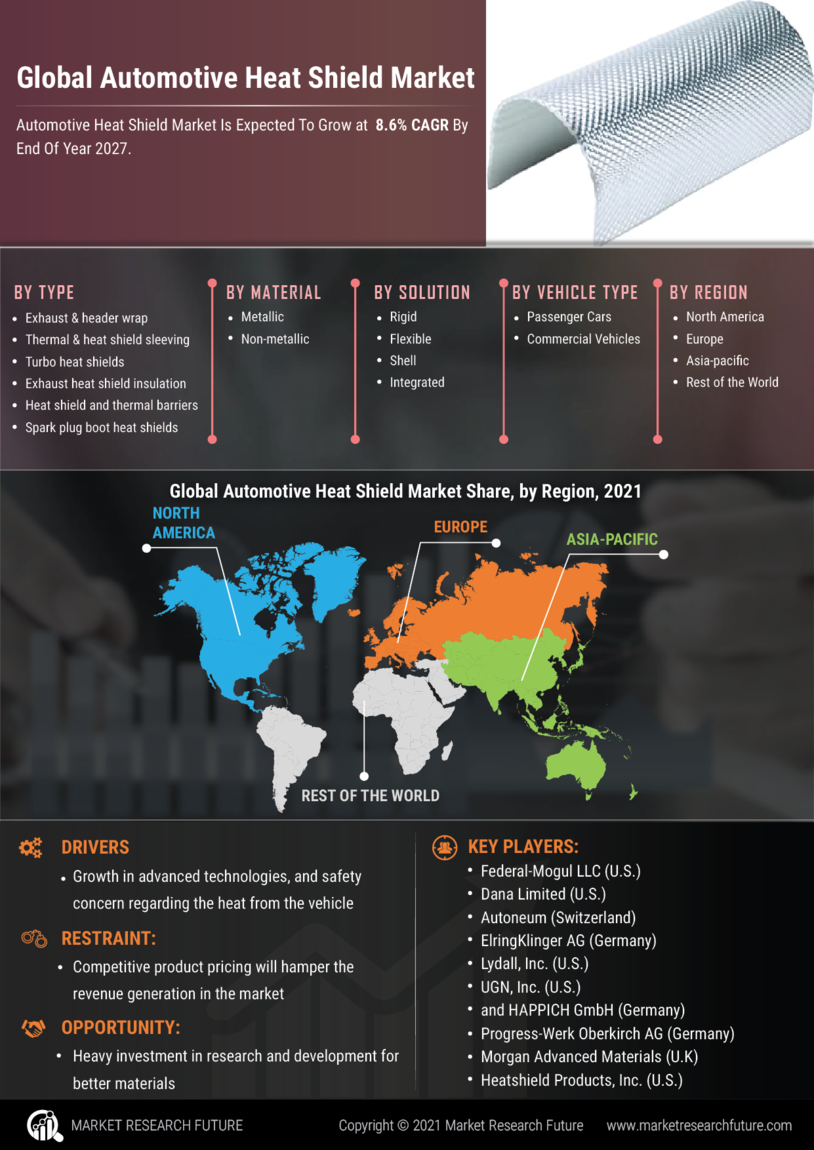 Global Automotive Heat Shield Market

Automotive Heat Shield Market Is Expected To Grow at 8.6% CAGR By End Of Year 2027.

BY TYPE
- Exhaust & header wrap
- Thermal & heat shield sleeving
- Turbo heat shields
- Exhaust heat shield insulation
- Heat shield and thermal barriers
- Spark plug boot heat shields

BY MATERIAL
- Metallic
- Non-metallic

BY SOLUTION
- Rigid
- Flexible
- Shell
- Integrated

BY VEHICLE TYPE
- Passenger Cars
- Commercial Vehicles

BY REGION
- North America
- Europe
- Asia-pacific
- Rest of the World

Global Automotive Heat Shield Market Share, by Region, 2021

NORTH AMERICA
EUROPE
ASIA-PACIFIC
REST OF THE WORLD

DRIVERS
- Growth in advanced technologies, and safety concern regarding the heat from the vehicle

RESTRAINT:
- Competitive product pricing will hamper the revenue generation in the market

OPPORTUNITY:
- Heavy investment in research and development for better materials

KEY PLAYERS:
- Federal-Mogul LLC (U.S.)
- Dana Limited (U.S.)
- Autoneum (Switzerland)
- ElringKlinger AG (Germany)
- Lydall, Inc. (U.S.)
- UGN, Inc. (U.S.)
- and HAPPICH GmbH (Germany)
- Progress-Werk Oberkirch AG (Germany)
- Morgan Advanced Materials (U.K)
- Heatshield Products, Inc. (U.S.)

MARKET RESEARCH FUTURE
Copyright © 2021 Market Research Future
www.marketresearchfuture.com