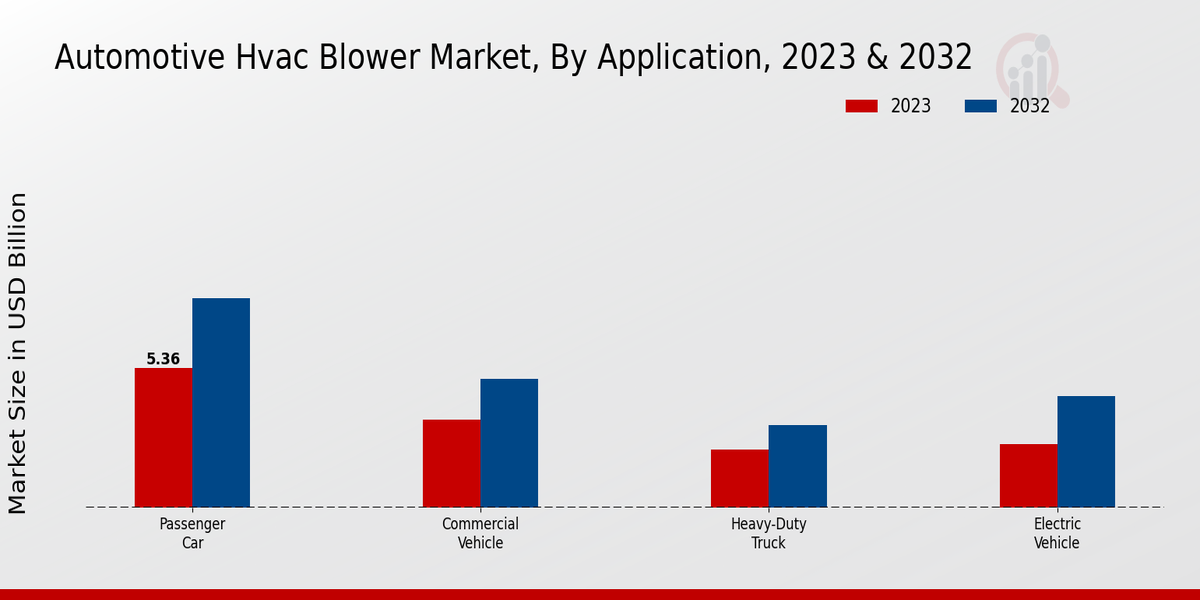 Automotive Hvac Blower Market, By Application, 2023 & 2032

2023
2032

Market Size in USD Billion

5.36

Passenger Car
Commercial Vehicle
Heavy-Duty Truck
Electric Vehicle