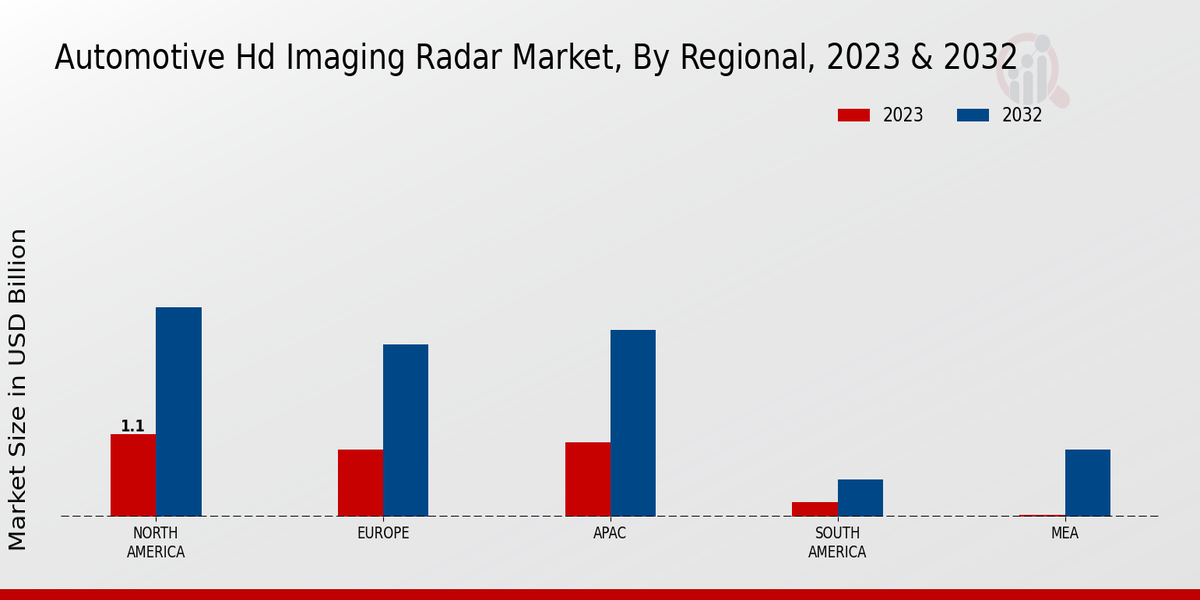 Automotive Hd Imaging Radar Market, By Regional, 2023 & 2032

2023
2032

Market Size in USD Billion

1.1

NORTH AMERICA
EUROPE
APAC
SOUTH AMERICA
MEA