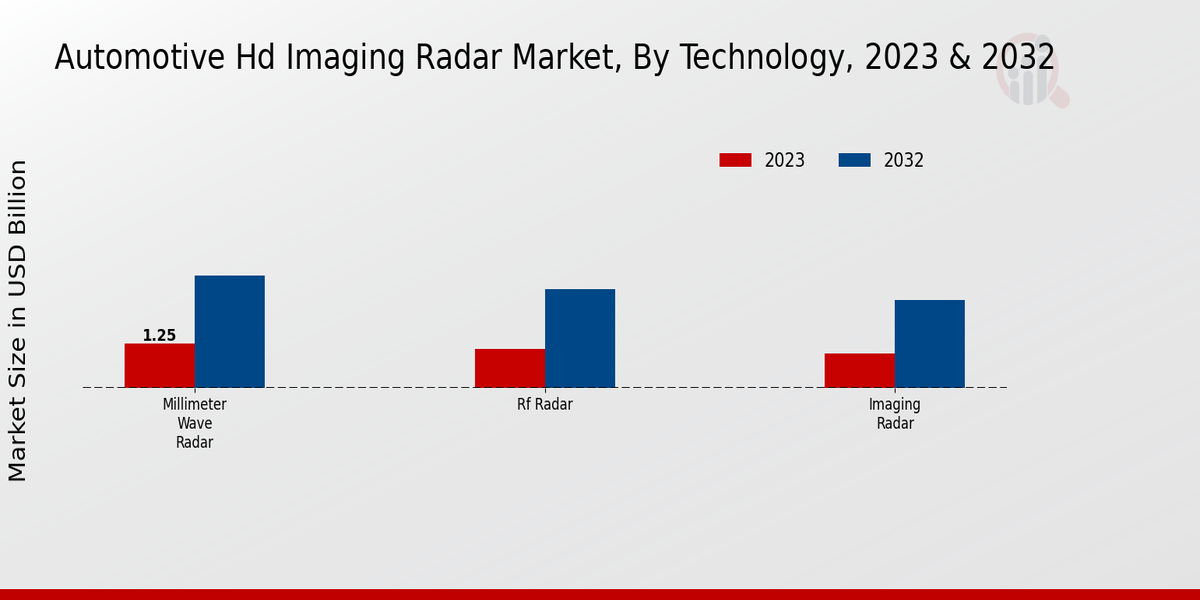 Automotive Hd Imaging Radar Market, By Technology, 2023 & 2032

2023
2032

Market Size in USD Billion

1.25

Millimeter Wave Radar

Rf Radar

Imaging Radar