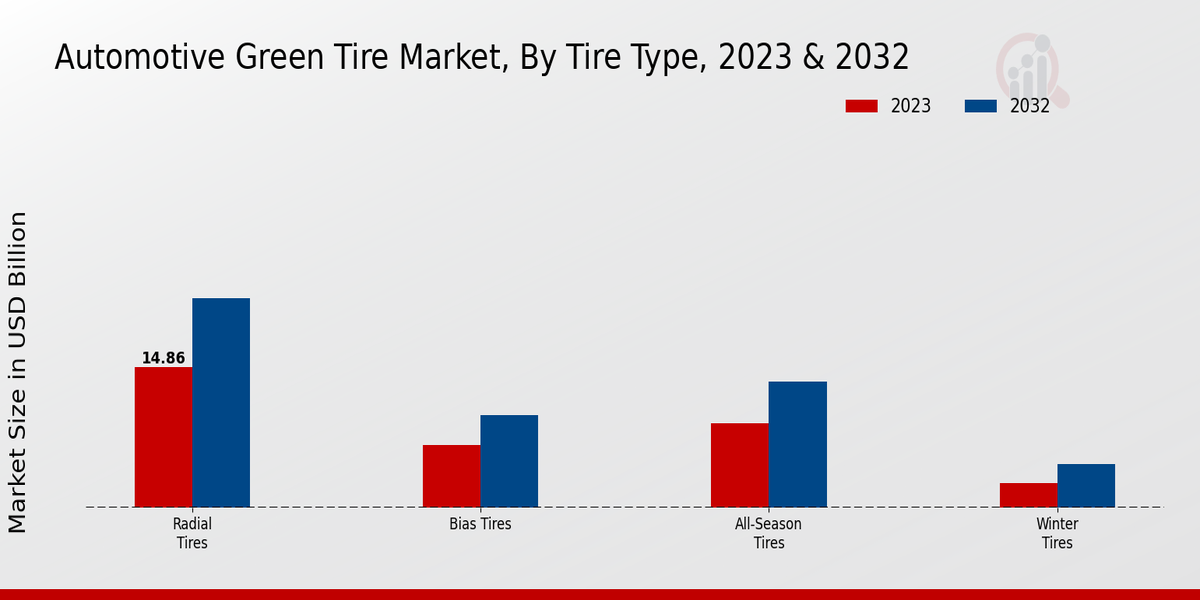 Automotive Green Tire Market, By Tire Type, 2023 & 2032

2023
2032

Market Size in USD Billion

14.86

Radial Tires
Bias Tires
All-Season Tires
Winter Tires