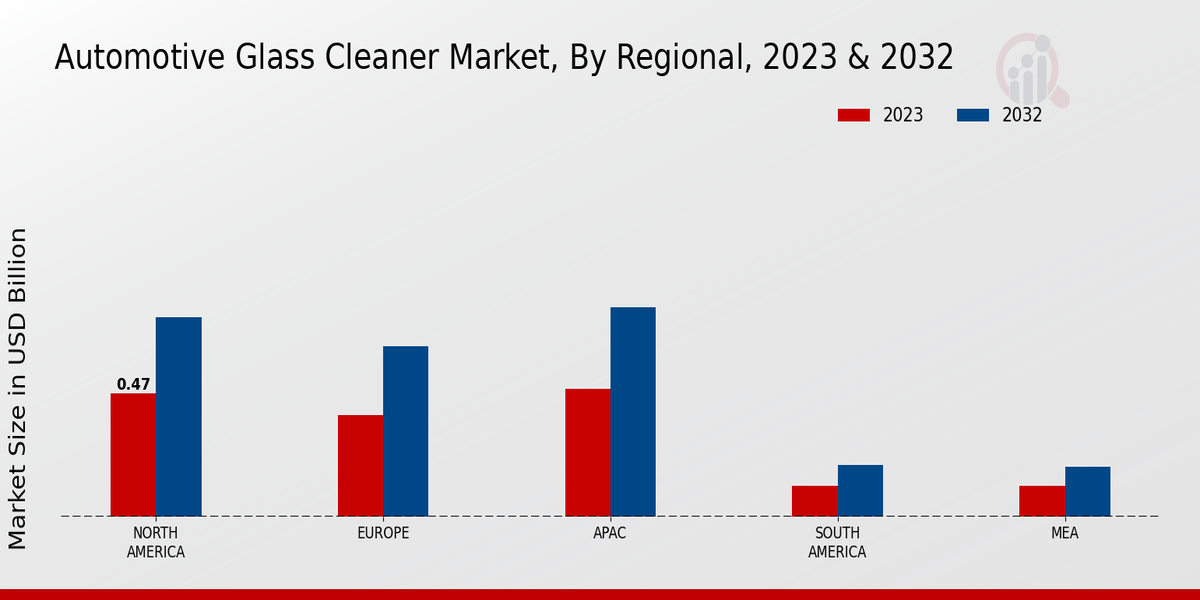 Automotive Glass Cleaner Market, By Regional, 2023 & 2032

2023
2032

Market Size in USD Billion

0.47

NORTH AMERICA
EUROPE
APAC
SOUTH AMERICA
MEA