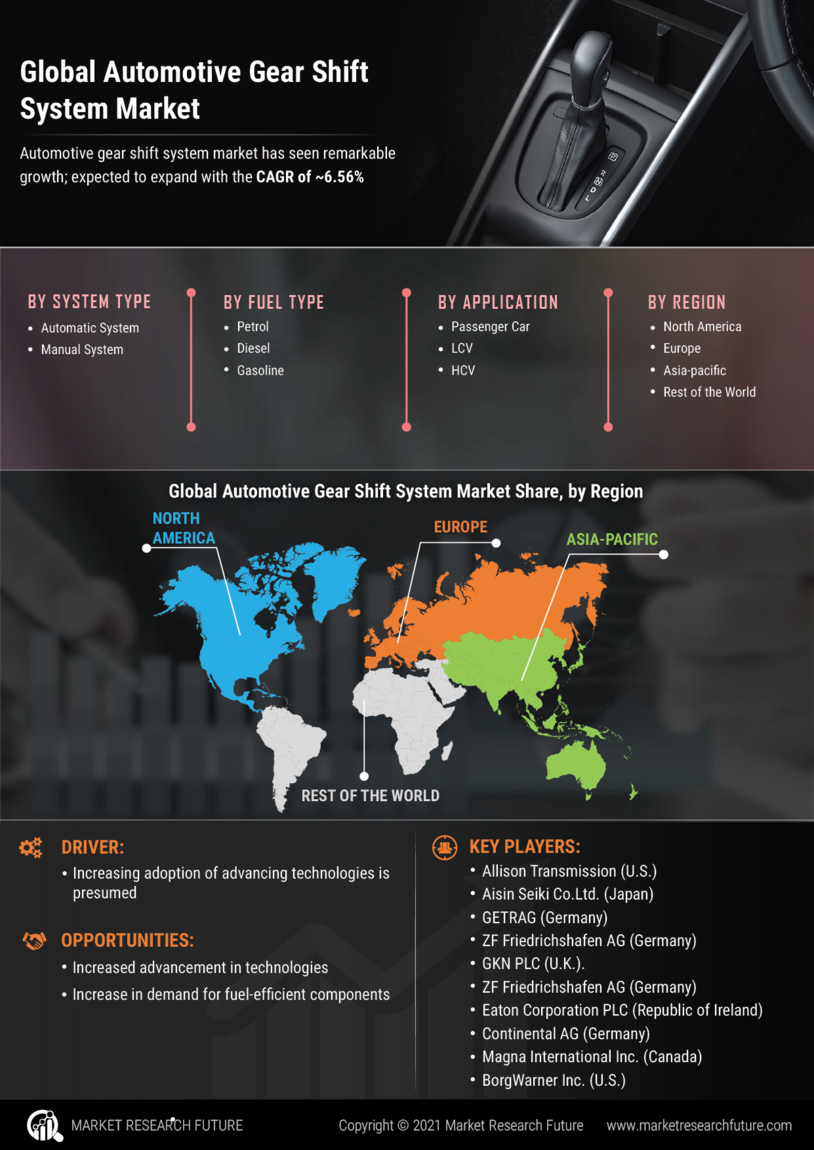 Global Automotive Gear Shift System Market

Automotive gear shift system market has seen remarkable growth; expected to expand with the CAGR of ~6.56%

BY SYSTEM TYPE
- Automatic System
- Manual System

BY FUEL TYPE
- Petrol
- Diesel
- Gasoline

BY APPLICATION
- Passenger Car
- LCV
- HCV

BY REGION
- North America
- Europe
- Asia-pacific
- Rest of the World

Global Automotive Gear Shift System Market Share, by Region

NORTH AMERICA

EUROPE

ASIA-PACIFIC

REST OF THE WORLD

DRIVER:
- Increasing adoption of advancing technologies is presumed

OPPORTUNITIES:
- Increased advancement in technologies
- Increase in demand for fuel-efficient components

KEY PLAYERS:
- Allison Transmission (U.S.)
- Aisin Seiki Co.Ltd. (Japan)
- GETRAG (Germany)
- ZF Friedrichshafen AG (Germany)
- GKN PLC (U.K.).
- ZF Friedrichshafen AG (Germany)
- Eaton Corporation PLC (Republic of Ireland)
- Continental AG (Germany)
- Magna International Inc. (Canada)
- BorgWarner Inc. (U.S.)

MARKET RESEARCH FUTURE

Copyright © 2021 Market Research Future

www.marketresearchfuture.com