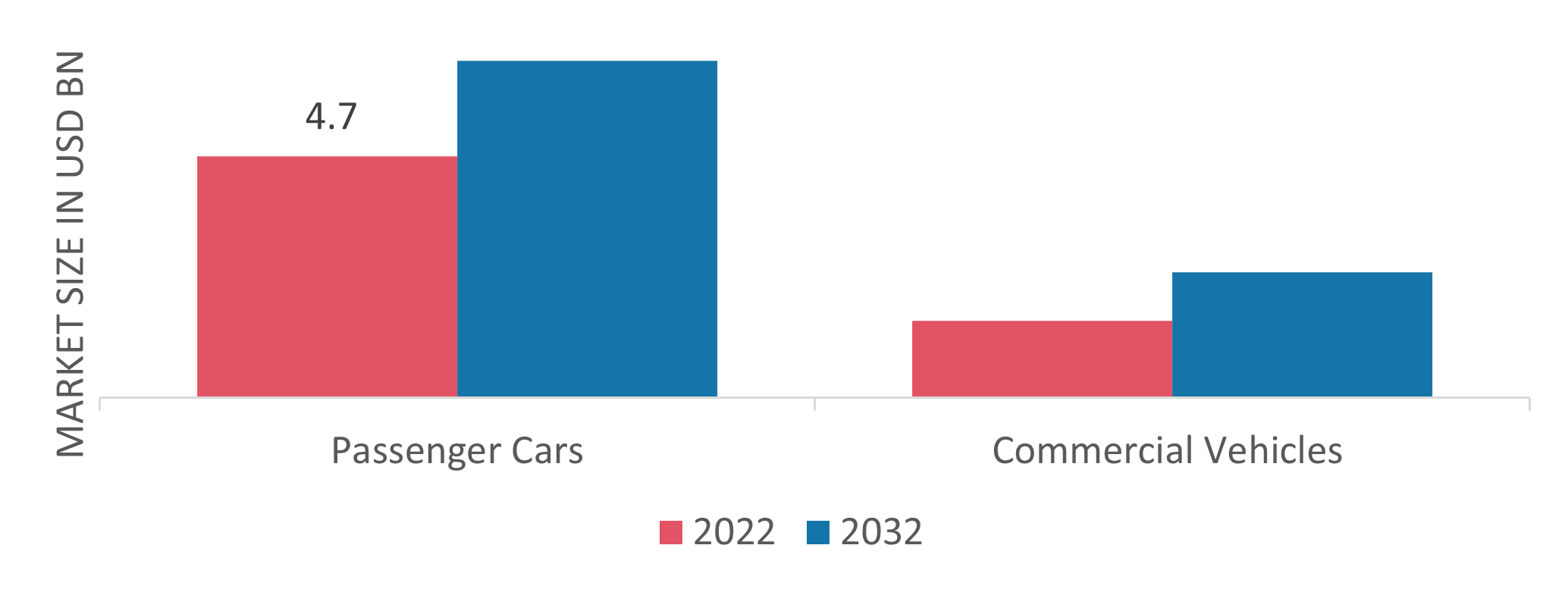 MARKET SIZE IN USD BN

4.7

Passenger Cars

Commercial Vehicles

2022 2032