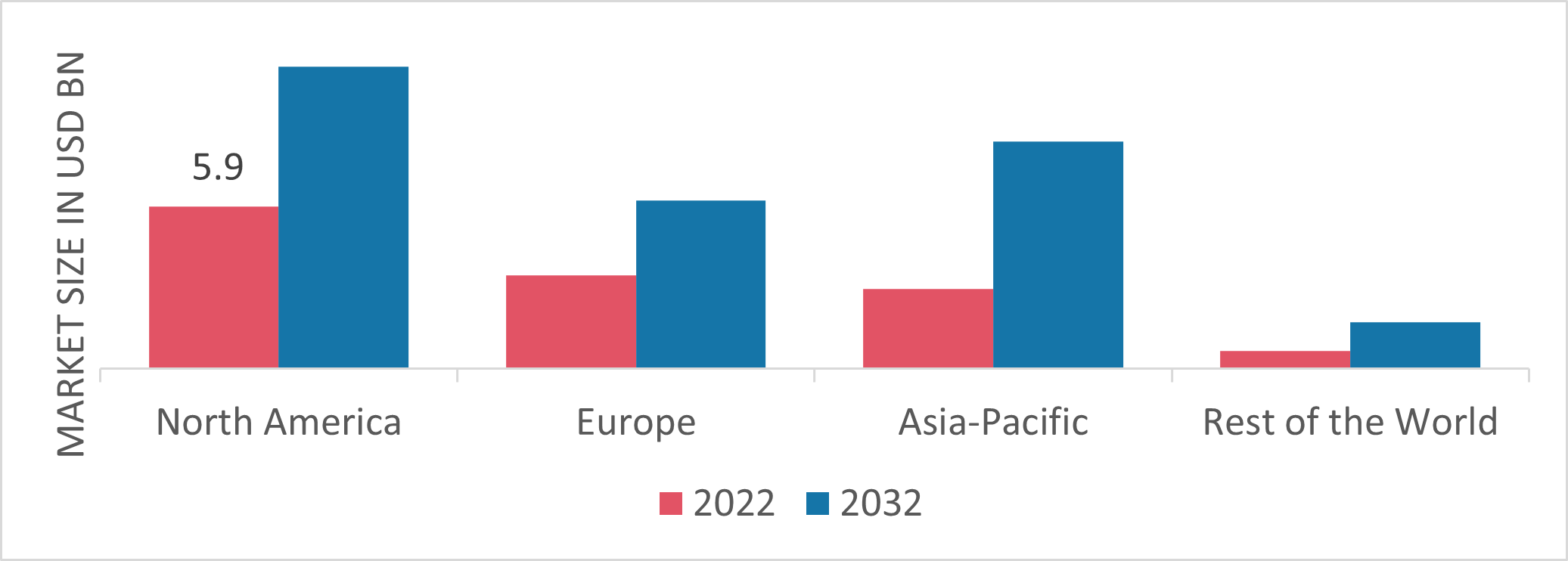 MARKET SIZE IN USD BN

5.9

North America
Europe
Asia-Pacific
Rest of the World

2022
2032