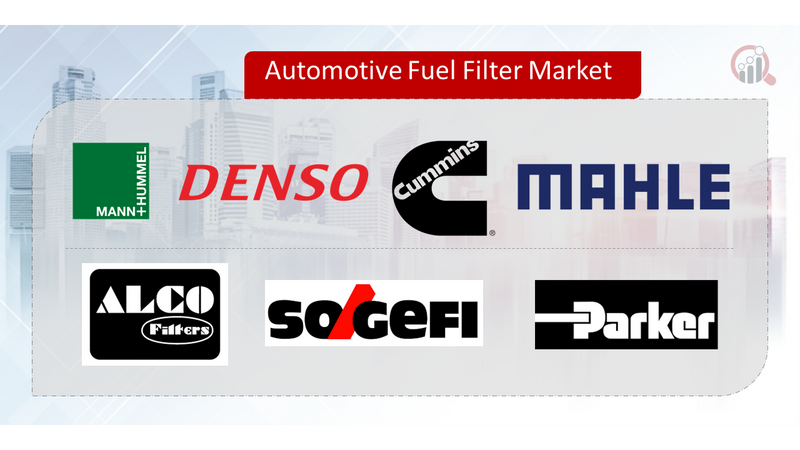 Automotive Fuel Filter Market

MANN+HUMMEL

DENSO

Cummins

MAHLE

ALCO Filters

SOGEFI

Parker