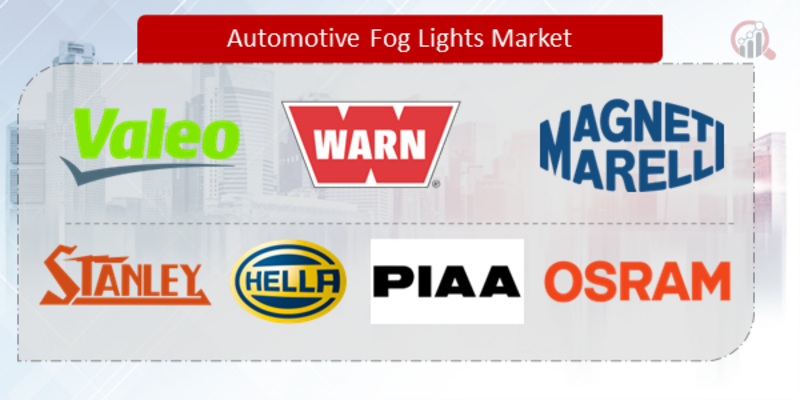 Automotive Fog Lights Market

Valeo

WARN

MAGNETI MARELLI

STANLEY

HELLA

PIAA

OSRAM