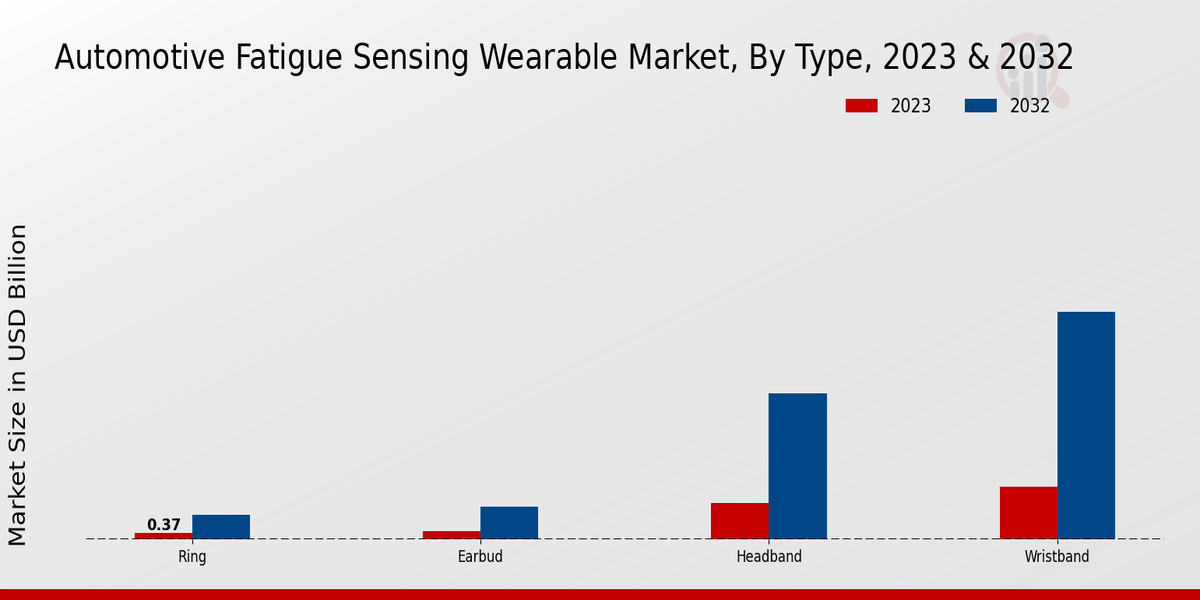 Automotive Fatigue Sensing Wearable Market, By Type, 2023 & 2032

2023
2032

Market Size in USD Billion

0.37

Ring
Earbud
Headband
Wristband