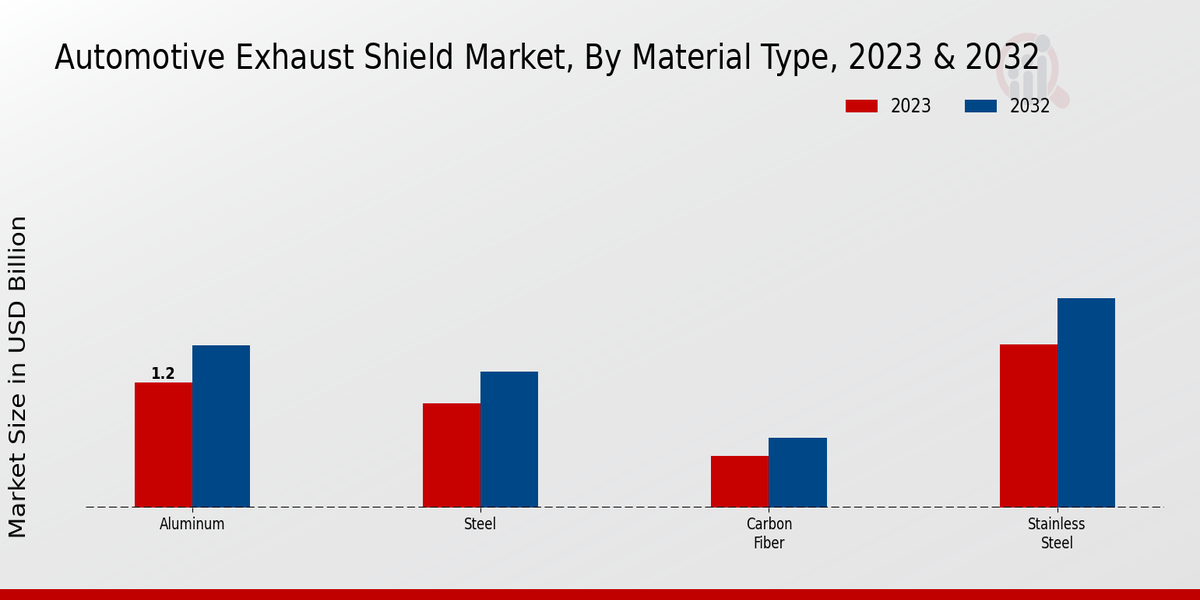 Automotive Exhaust Shield Market, By Material Type, 2023 & 2032

2023
2032

Market Size in USD Billion

1.2

Aluminum
Steel
Carbon Fiber
Stainless Steel