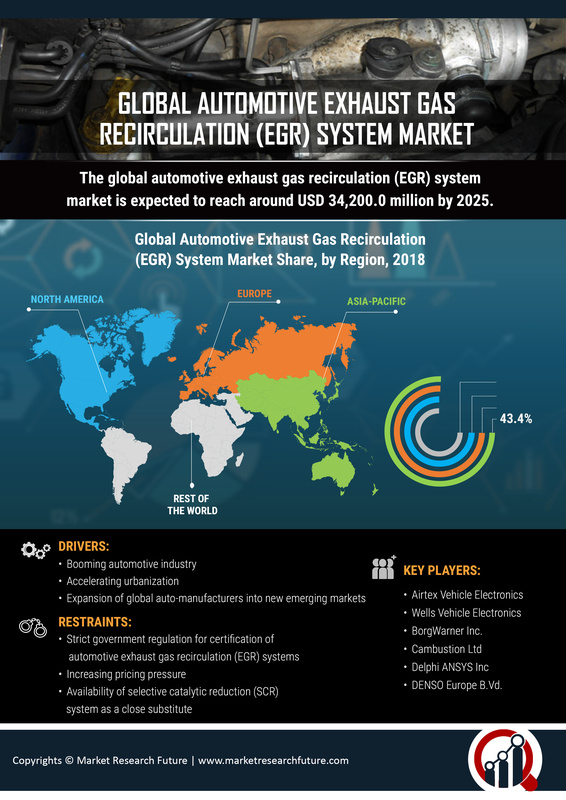 GLOBAL AUTOMOTIVE EXHAUST GAS RECIRCULATION (EGR) SYSTEM MARKET

The global automotive exhaust gas recirculation (EGR) system market is expected to reach around USD 34,200.0 million by 2025.

Global Automotive Exhaust Gas Recirculation (EGR) System Market Share, by Region, 2018

NORTH AMERICA

EUROPE

ASIA-PACIFIC

REST OF THE WORLD

43.4%

DRIVERS:
• Booming automotive industry
• Accelerating urbanization
• Expansion of global auto-manufacturers into new emerging markets

RESTRAINTS:
• Strict government regulation for certification of automotive exhaust gas recirculation (EGR) systems
• Increasing pricing pressure
• Availability of selective catalytic reduction (SCR) system as a close substitute

KEY PLAYERS:
• Airtex Vehicle Electronics
• Wells Vehicle Electronics
• BorgWarner Inc.
• Cambustion Ltd
• Delphi ANSYS Inc
• DENSO Europe B.Vd.

Copyrights © Market Research Future | www.marketresearchfuture.com