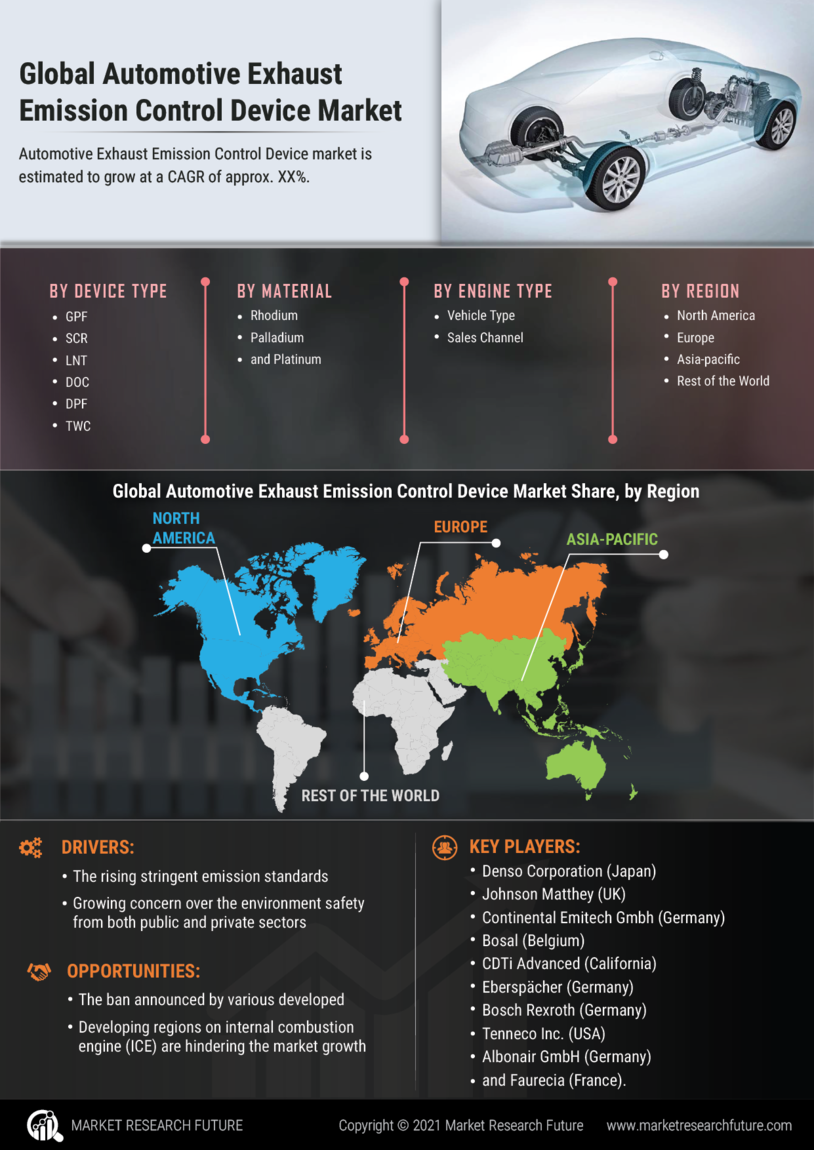 Global Automotive Exhaust Emission Control Device Market

Automotive Exhaust Emission Control Device market is estimated to grow at a CAGR of approx. XX%.

BY DEVICE TYPE
• GPF
• SCR
• LNT
• DOC
• DPF
• TWC

BY MATERIAL
• Rhodium
• Palladium
• and Platinum

BY ENGINE TYPE
• Vehicle Type
• Sales Channel

BY REGION
• North America
• Europe
• Asia-pacific
• Rest of the World

Global Automotive Exhaust Emission Control Device Market Share, by Region

NORTH AMERICA

EUROPE

ASIA-PACIFIC

REST OF THE WORLD

DRIVERS:
• The rising stringent emission standards
• Growing concern over the environment safety from both public and private sectors

OPPORTUNITIES:
• The ban announced by various developed
• Developing regions on internal combustion engine (ICE) are hindering the market growth

KEY PLAYERS:
• Denso Corporation (Japan)
• Johnson Matthey (UK)
• Continental Emitech Gmbh (Germany)
• Bosal (Belgium)
• CDTi Advanced (California)
• Eberspächer (Germany)
• Bosch Rexroth (Germany)
• Tenneco Inc. (USA)
• Albonair GmbH (Germany)
• and Faurecia (France).

MARKET RESEARCH FUTURE

Copyright © 2021 Market Research Future

www.marketresearchfuture.com