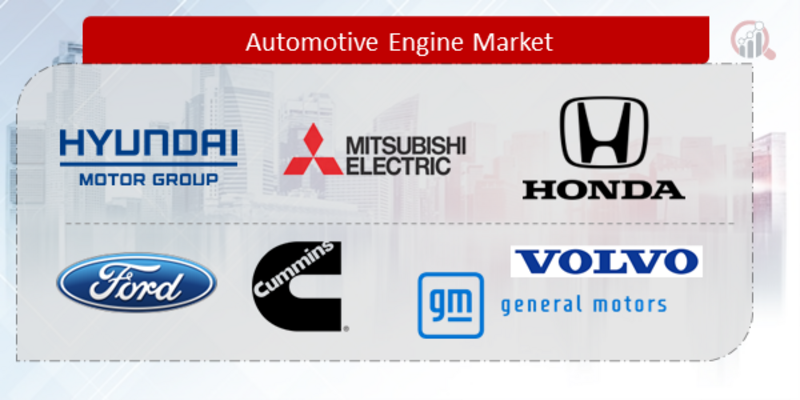 Automotive Engine Market

HYUNDAI
MOTOR GROUP

MITSUBISHI
ELECTRIC

HONDA

Ford

Cummins

gm general motors

VOLVO