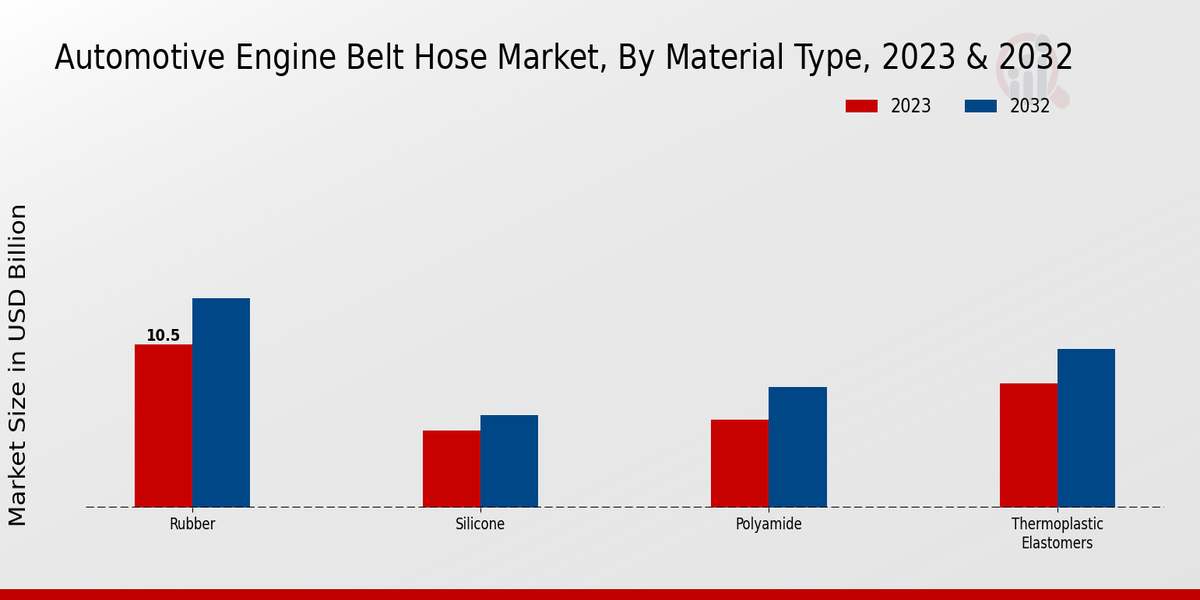 Automotive Engine Belt Hose Market, By Material Type, 2023 & 2032

2023 2032

Market Size in USD Billion

10.5

Rubber

Silicone

Polyamide

Thermoplastic Elastomers