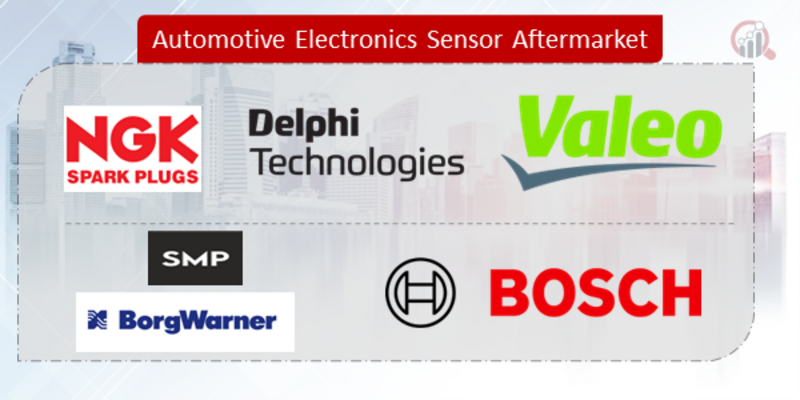 Automotive Electronics Sensor Aftermarket

NGK
SPARK PLUGS

Delphi
Technologies

Valeo

SMP

BorgWarner

BOSCH