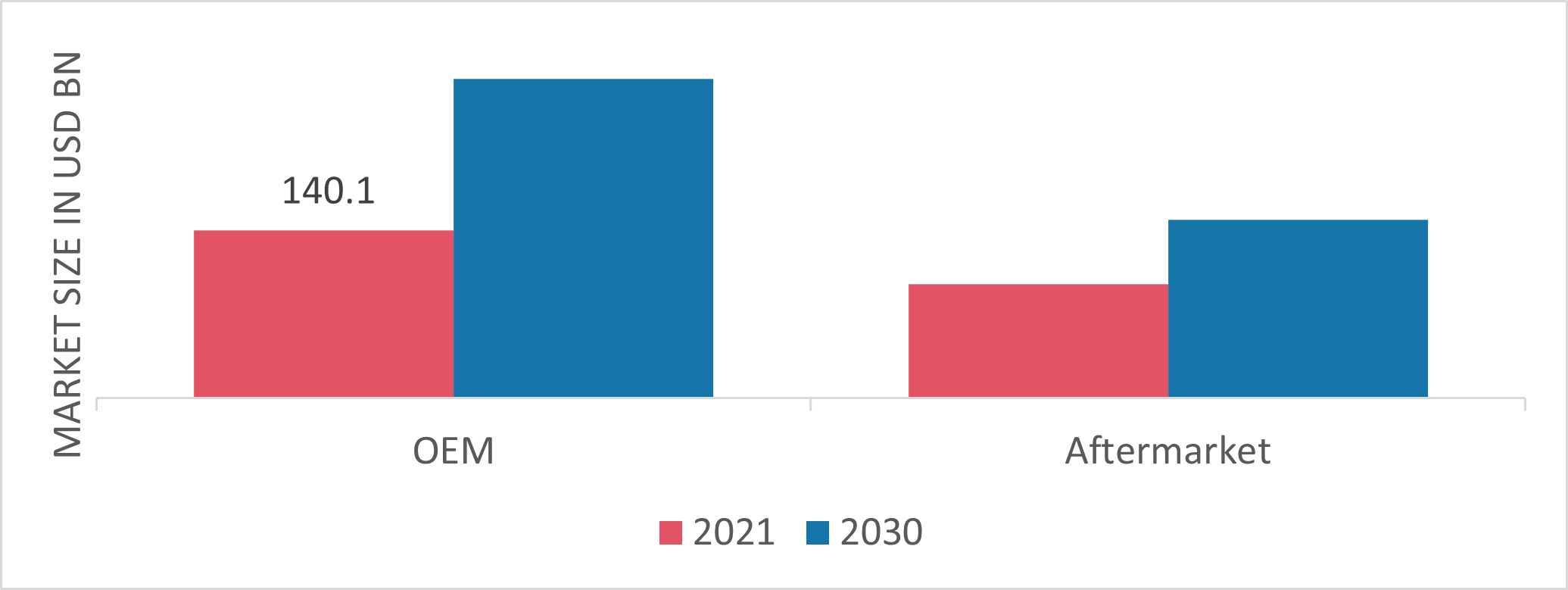 MARKET SIZE IN USD BN

140.1

OEM

Aftermarket

2021 2030