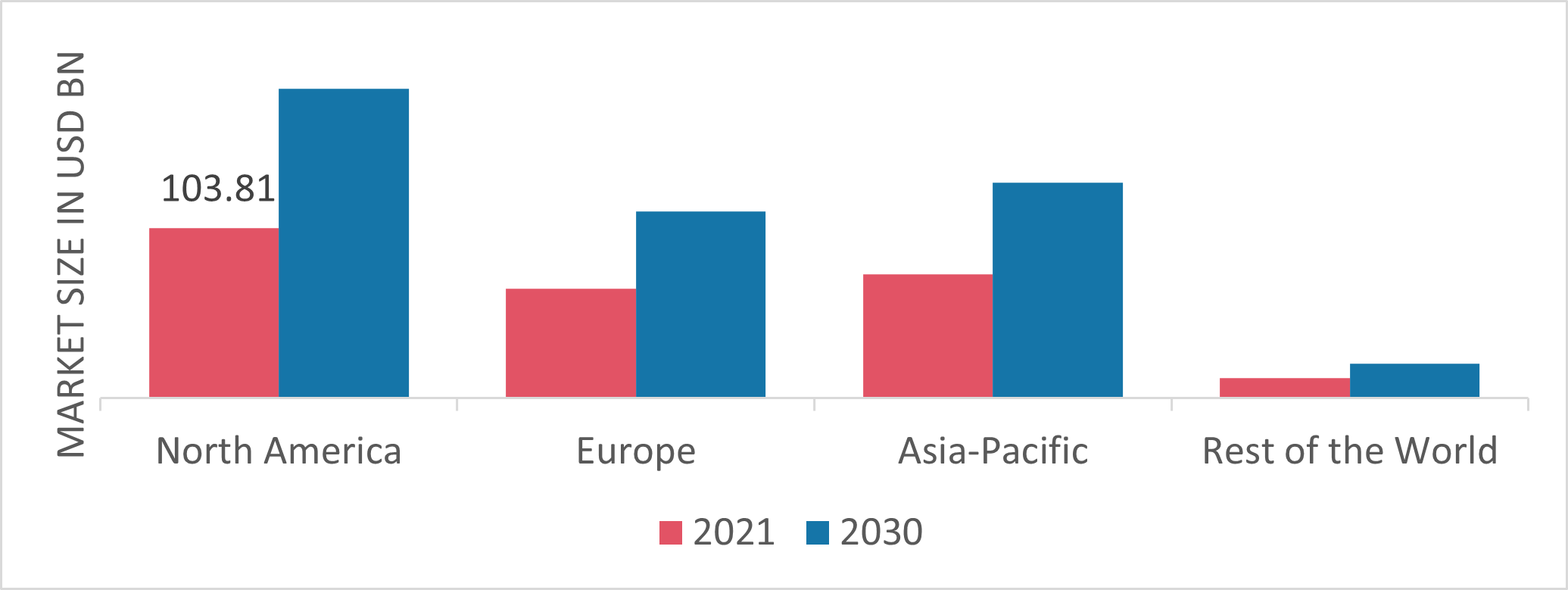 MARKET SIZE IN USD BN

103.81

North America

Europe

Asia-Pacific

Rest of the World

2021 2030