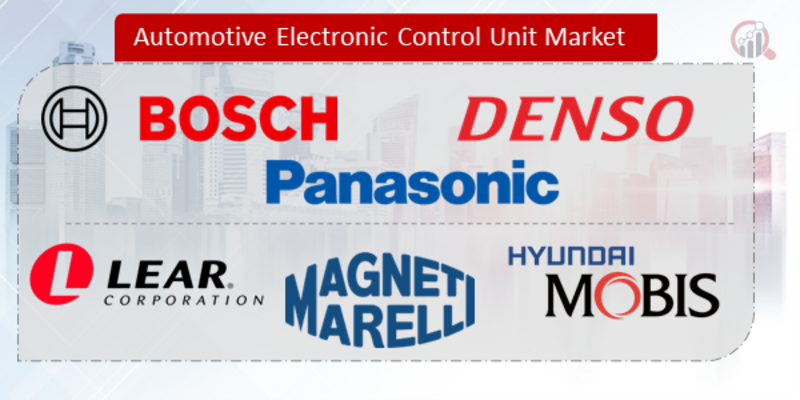 Automotive Electronic Control Unit Market

BOSCH

DENSO

Panasonic

LEAR CORPORATION

MAGNETI MARELLI

HYUNDAI MOBIS