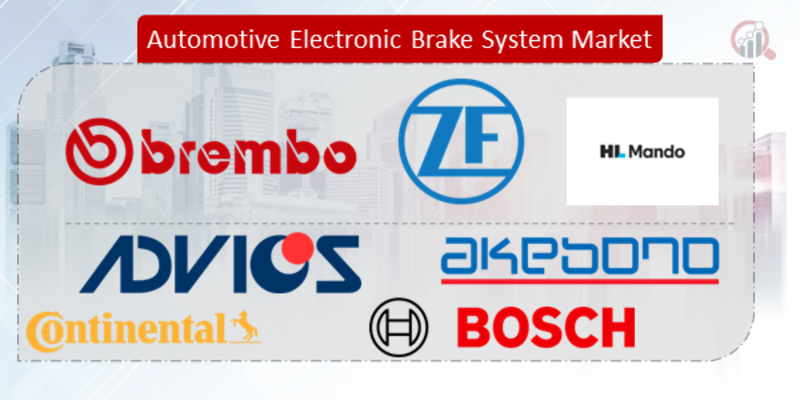 Automotive Electronic Brake System Market

brembo

ZF

HL Mando

ADVICS

akebono

Continental

BOSCH