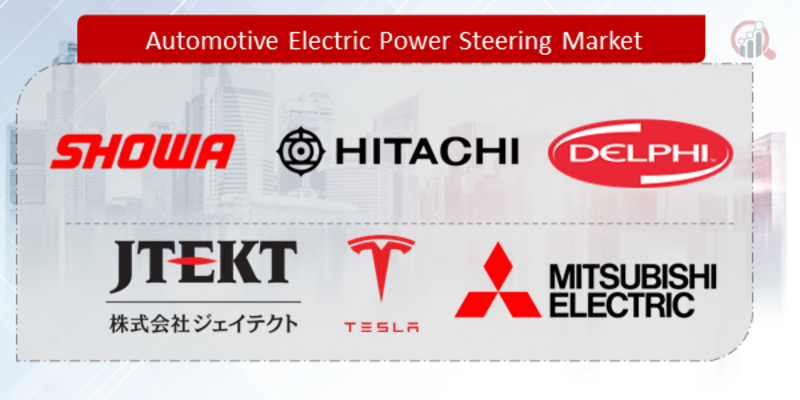 Automotive Electric Power Steering Market

SHOWA

HITACHI

DELPHI

JTEKT
株式会社ジェイテクト

TESLA

MITSUBISHI ELECTRIC