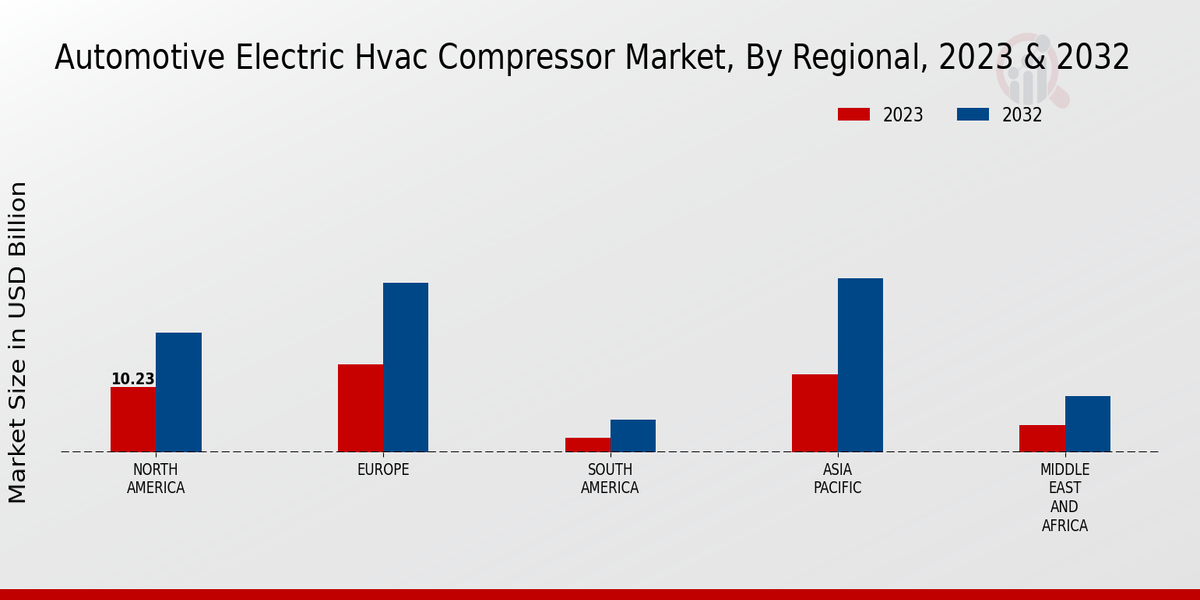 Automotive Electric Hvac Compressor Market, By Regional, 2023 & 2032

2023
2032

Market Size in USD Billion

10.23

NORTH AMERICA
EUROPE
SOUTH AMERICA
ASIA PACIFIC
MIDDLE EAST AND AFRICA