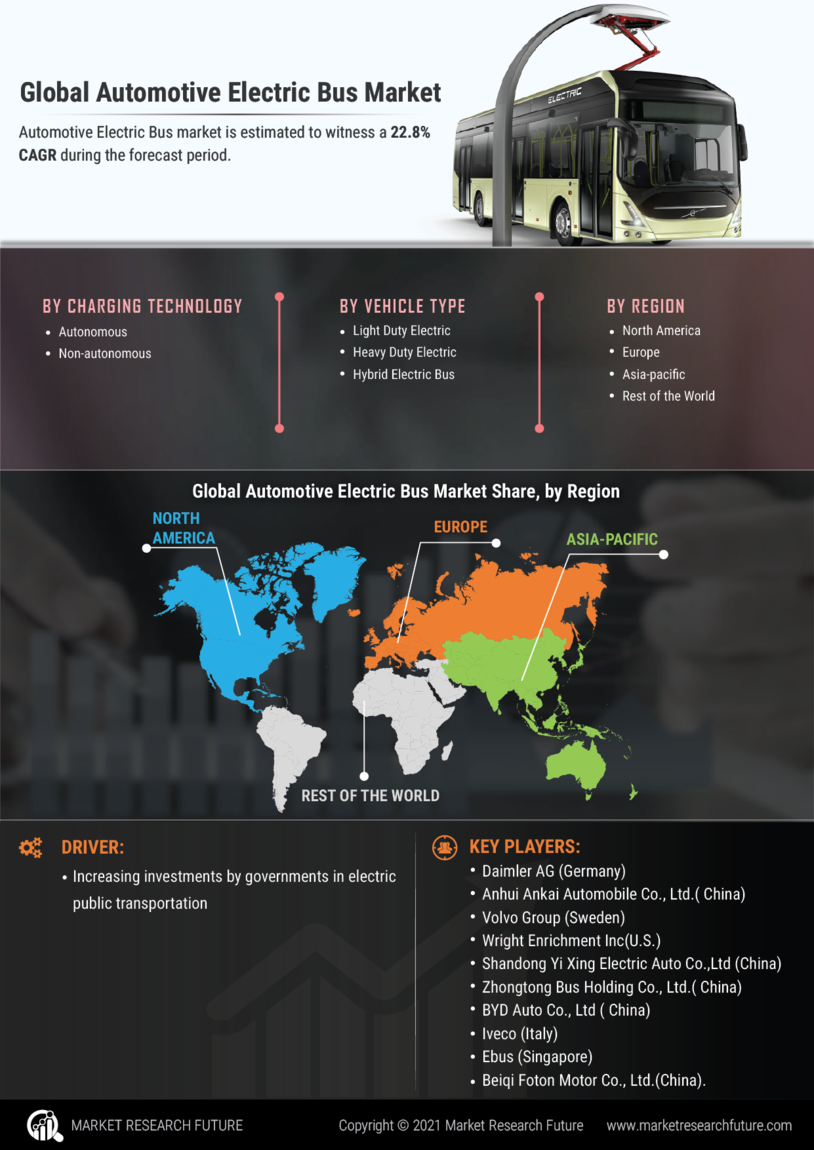 Global Automotive Electric Bus Market

Automotive Electric Bus market is estimated to witness a 22.8% CAGR during the forecast period.

ELECTRIC

BY CHARGING TECHNOLOGY
• Autonomous
• Non-autonomous

BY VEHICLE TYPE
• Light Duty Electric
• Heavy Duty Electric
• Hybrid Electric Bus

BY REGION
• North America
• Europe
• Asia-pacific
• Rest of the World

Global Automotive Electric Bus Market Share, by Region

NORTH AMERICA

EUROPE

ASIA-PACIFIC

REST OF THE WORLD

DRIVER:
• Increasing investments by governments in electric public transportation

KEY PLAYERS:
• Daimler AG (Germany)
• Anhui Ankai Automobile Co., Ltd.( China)
• Volvo Group (Sweden)
• Wright Enrichment Inc(U.S.)
• Shandong Yi Xing Electric Auto Co.,Ltd (China)
• Zhongtong Bus Holding Co., Ltd.( China)
• BYD Auto Co., Ltd ( China)
• Iveco (Italy)
• Ebus (Singapore)
• Beiqi Foton Motor Co., Ltd.(China).

MARKET RESEARCH FUTURE

Copyright © 2021 Market Research Future

www.marketresearchfuture.com