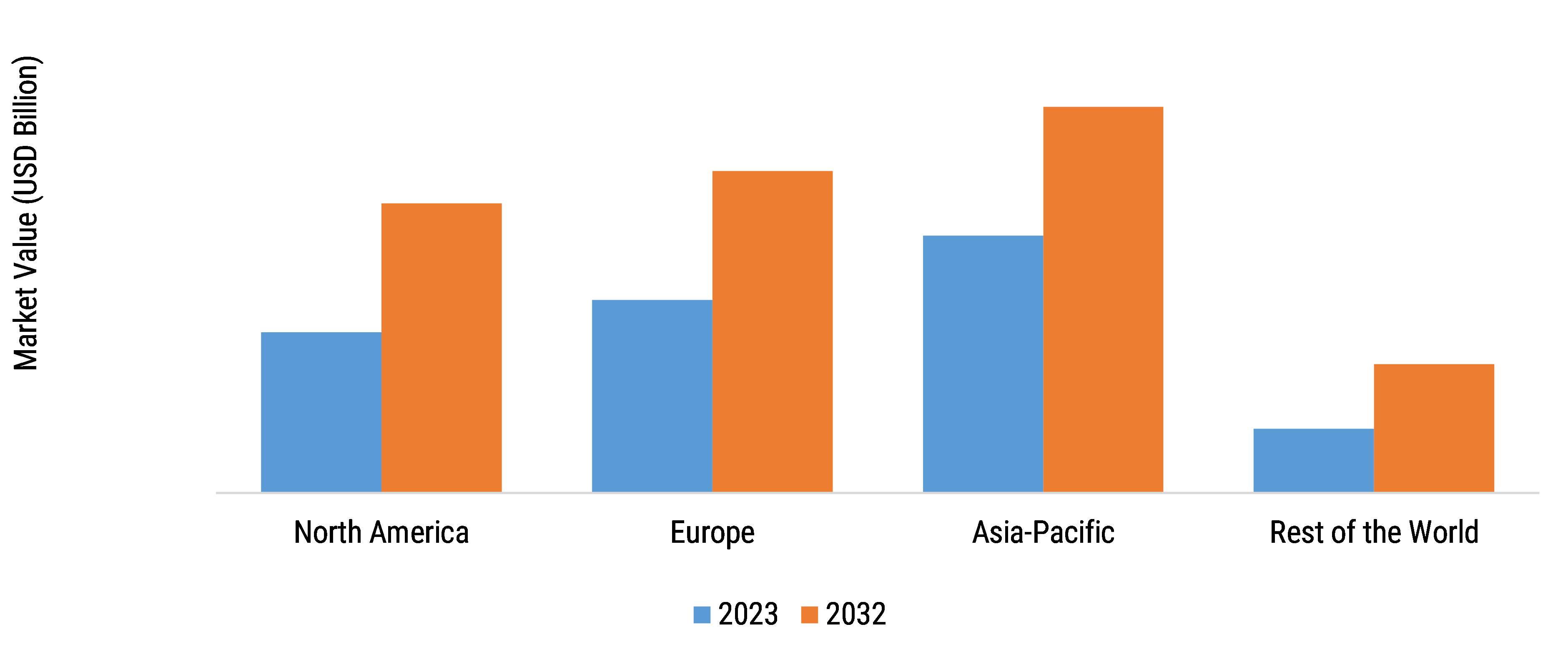 Market Value (USD Billion)

North America
Europe
Asia-Pacific
Rest of the World

2023 2032