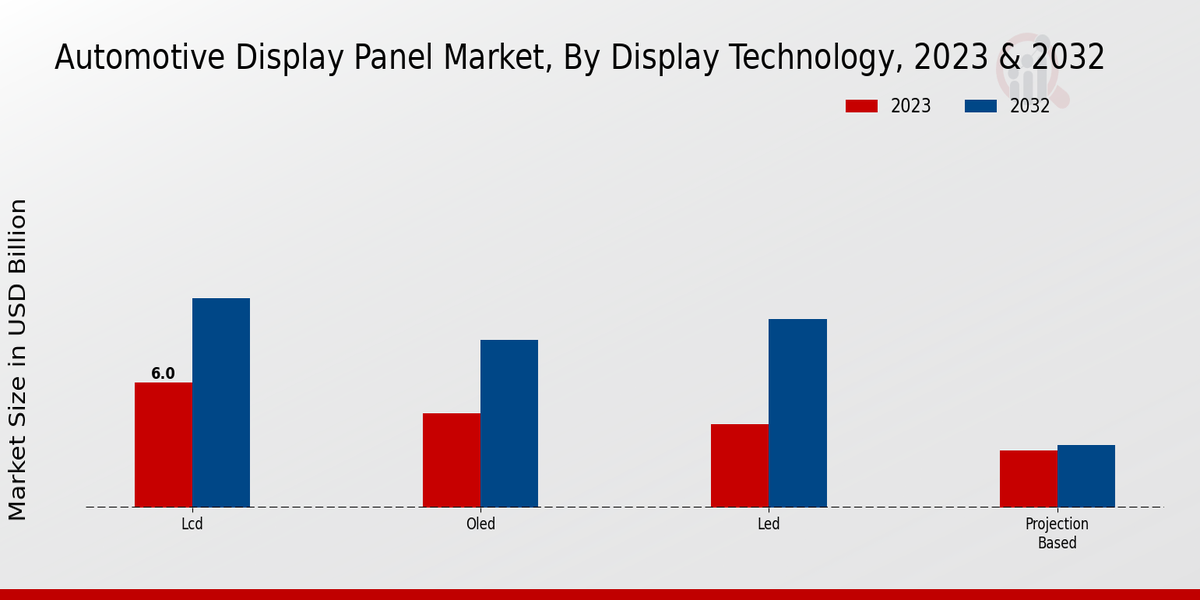 Automotive Display Panel Market, By Display Technology, 2023 & 2032

2023
2032

Market Size in USD Billion

6.0

Lcd
Oled
Led
Projection Based