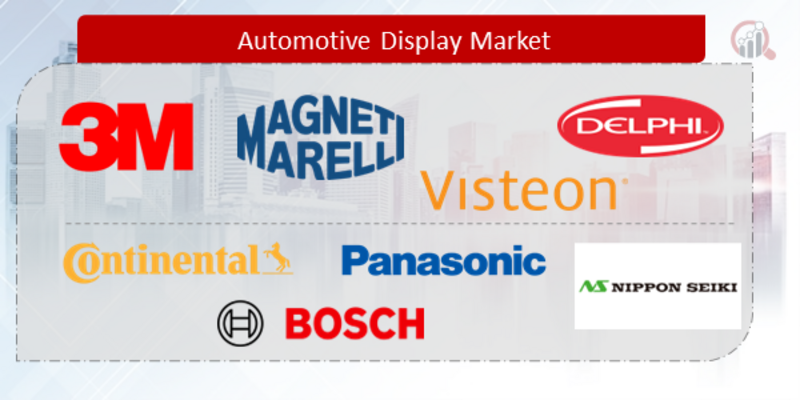 Automotive Display Market

3M

MAGNETI MARELLI

DELPHI

Visteon

Continental

Panasonic

NS NIPPON SEIKI

BOSCH