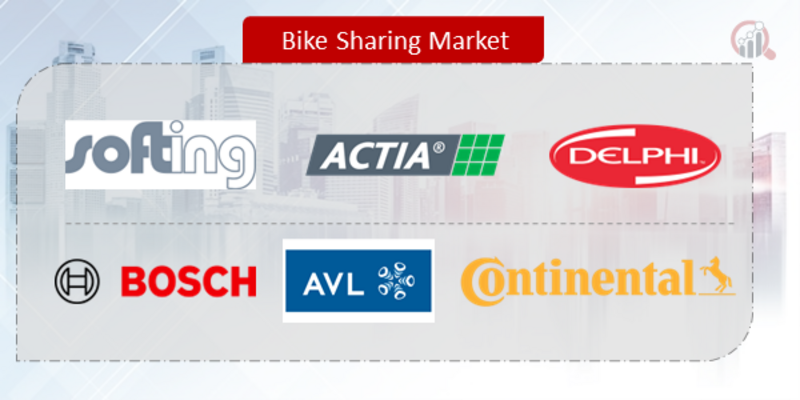 Bike Sharing Market

softing

ACTIA®

DELPHI

BOSCH

AVL

Continental