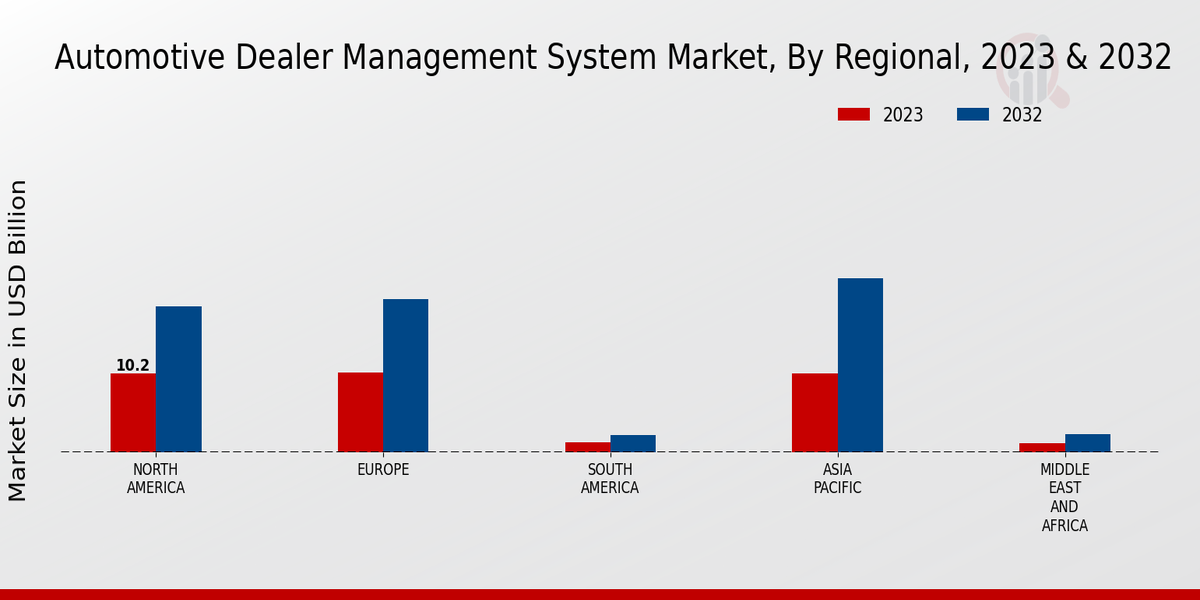 Automotive Dealer Management System Market, By Regional, 2023 & 2032

2023
2032

Market Size in USD Billion

10.2

NORTH AMERICA
EUROPE
SOUTH AMERICA
ASIA PACIFIC
MIDDLE EAST AND AFRICA