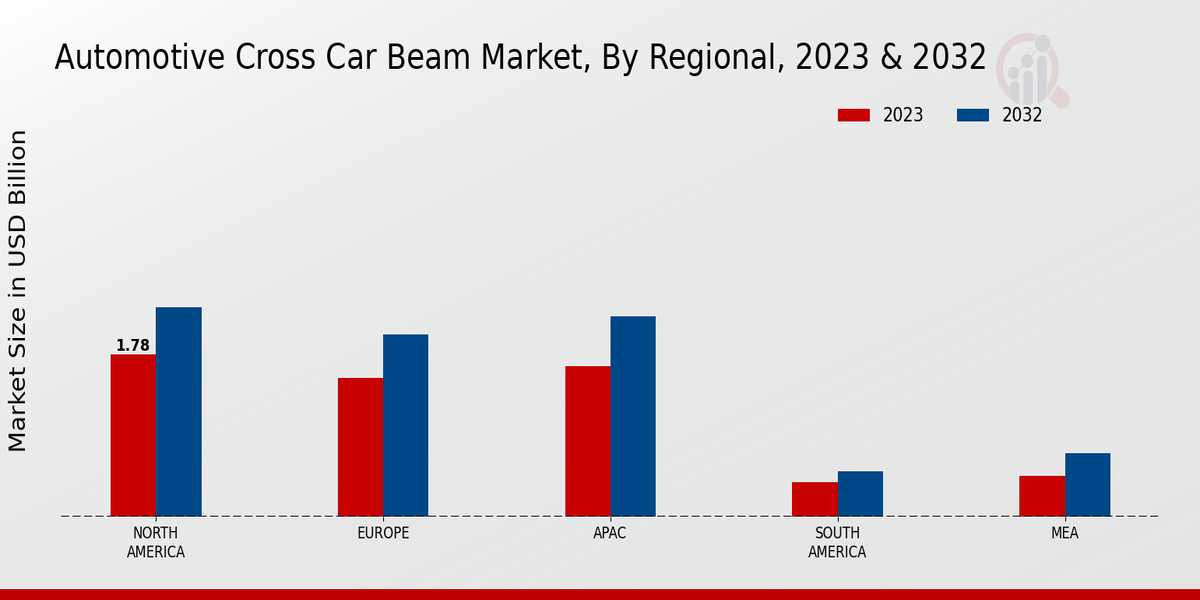 Automotive Cross Car Beam Market, By Regional, 2023 & 2032

2023
2032

Market Size in USD Billion

1.78

NORTH AMERICA
EUROPE
APAC
SOUTH AMERICA
MEA