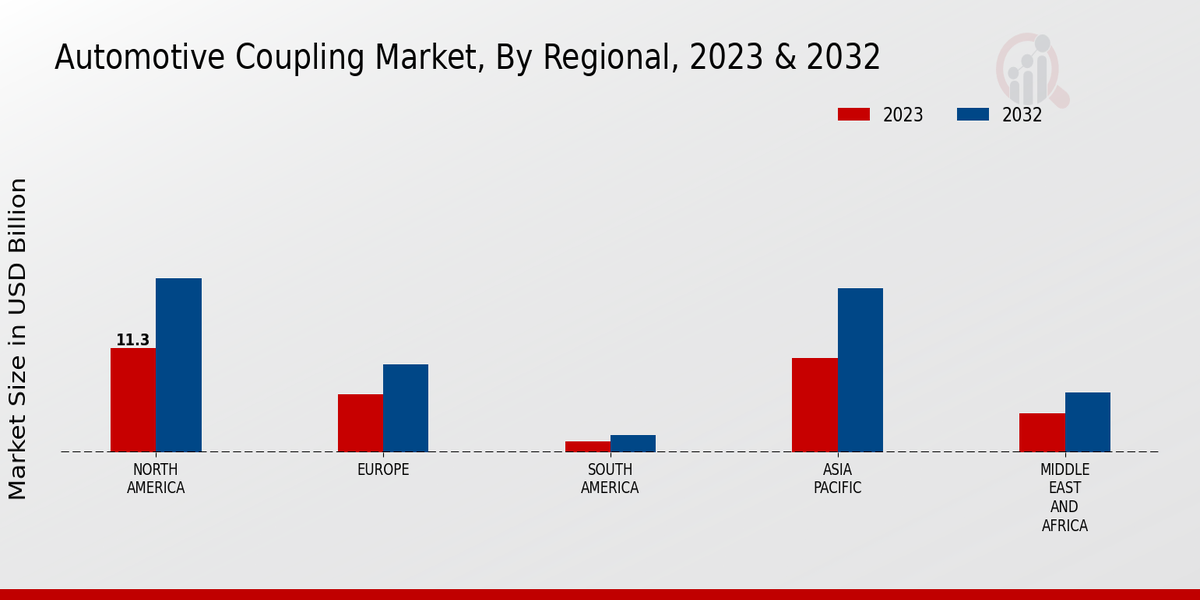 Automotive Coupling Market, By Regional, 2023 & 2032

2023 2032

Market Size in USD Billion

11.3

NORTH AMERICA

EUROPE

SOUTH AMERICA

ASIA PACIFIC

MIDDLE EAST AND AFRICA