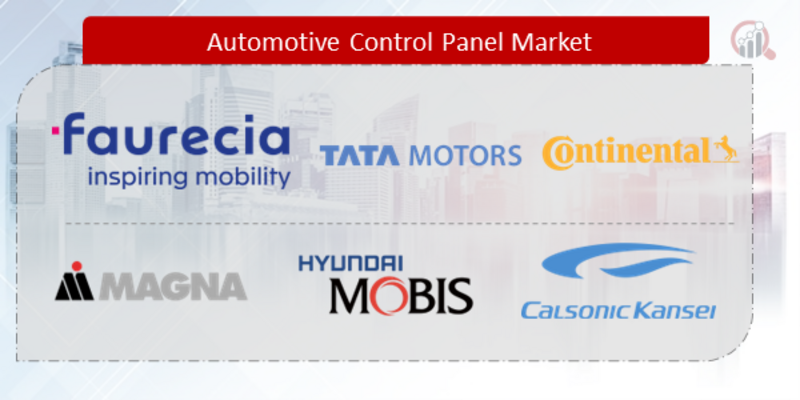 Automotive Control Panel Market

faurecia
inspiring mobility

TATA MOTORS

Continental

MAGNA

HYUNDAI
MOBIS

CALSONIC KANSEI