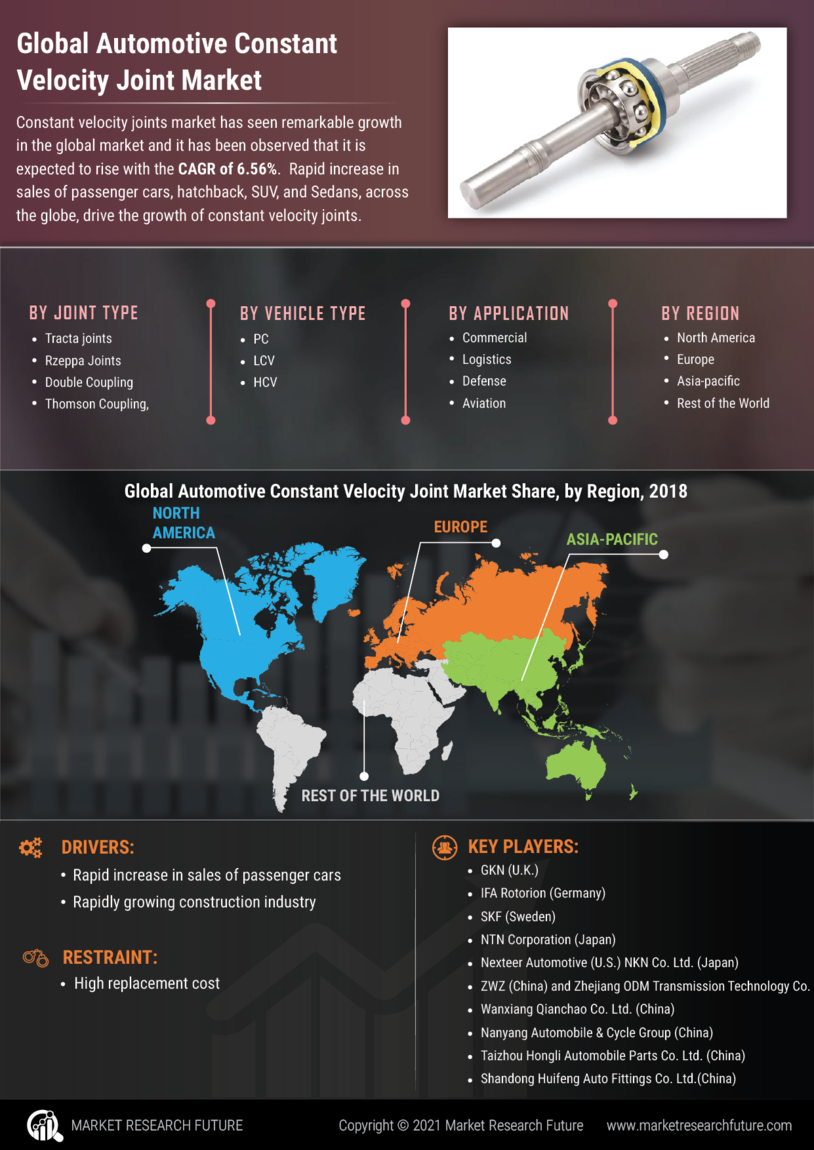 Global Automotive Constant Velocity Joint Market

Constant velocity joints market has seen remarkable growth in the global market and it has been observed that it is expected to rise with the CAGR of 6.56%. Rapid increase in sales of passenger cars, hatchback, SUV, and Sedans, across the globe, drive the growth of constant velocity joints.

BY JOINT TYPE
- Tracta joints
- Rzeppa Joints
- Double Coupling
- Thomson Coupling,

BY VEHICLE TYPE
- PC
- LCV
- HCV

BY APPLICATION
- Commercial
- Logistics
- Defense
- Aviation

BY REGION
- North America
- Europe
- Asia-pacific
- Rest of the World

Global Automotive Constant Velocity Joint Market Share, by Region, 2018

NORTH AMERICA
EUROPE
ASIA-PACIFIC
REST OF THE WORLD

DRIVERS:
- Rapid increase in sales of passenger cars
- Rapidly growing construction industry

RESTRAINT:
- High replacement cost

KEY PLAYERS:
- GKN (U.K.)
- IFA Rotorion (Germany)
- SKF (Sweden)
- NTN Corporation (Japan)
- Nexteer Automotive (U.S.) NKN Co. Ltd. (Japan)
- ZWZ (China) and Zhejiang ODM Transmission Technology Co.
- Wanxiang Qianchao Co. Ltd. (China)
- Nanyang Automobile & Cycle Group (China)
- Taizhou Hongli Automobile Parts Co. Ltd. (China)
- Shandong Huifeng Auto Fittings Co. Ltd.(China)

MARKET RESEARCH FUTURE
Copyright © 2021 Market Research Future
www.marketresearchfuture.com