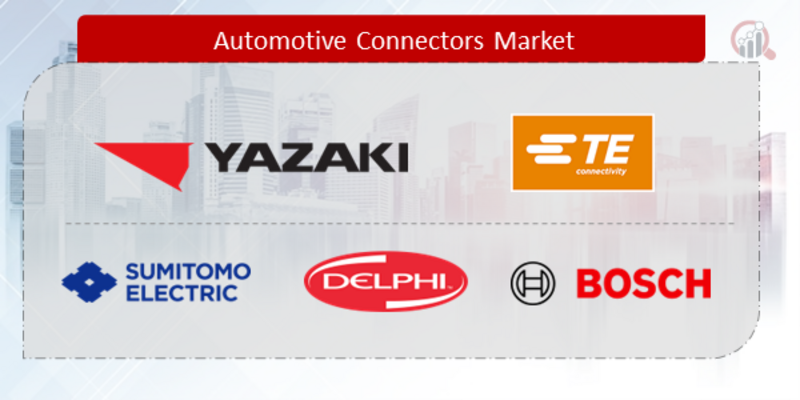 Automotive Connectors Market

YAZAKI

TE
connectivity

SUMITOMO ELECTRIC

DELPHI

BOSCH