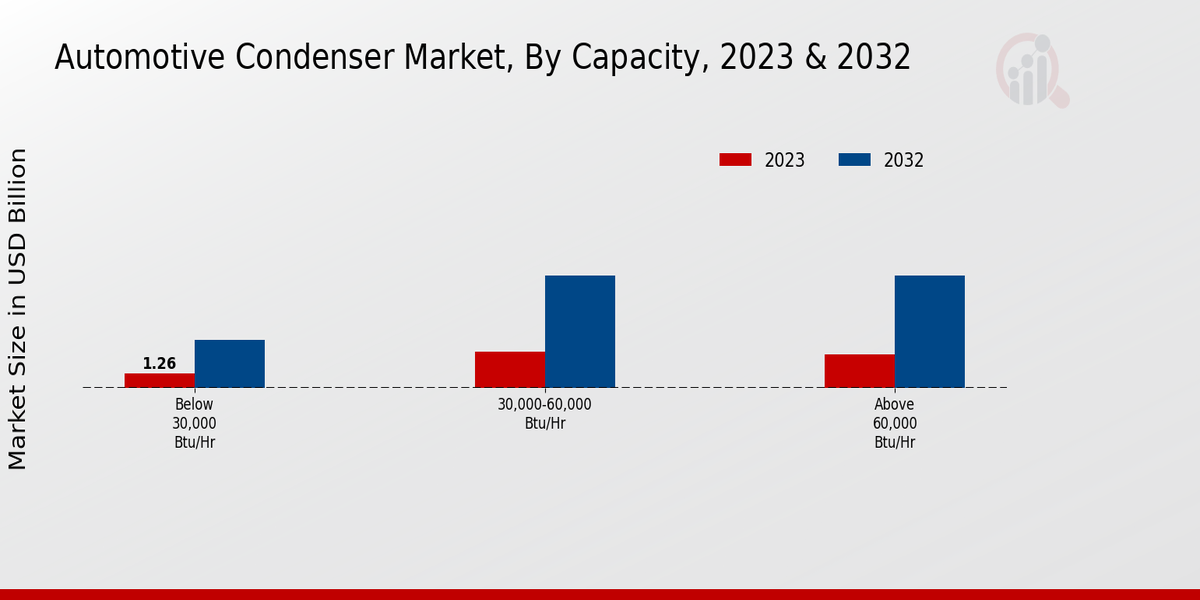 Automotive Condenser Market, By Capacity, 2023 & 2032

2023
2032

Market Size in USD Billion

1.26

Below 30,000 Btu/Hr

30,000-60,000 Btu/Hr

Above 60,000 Btu/Hr