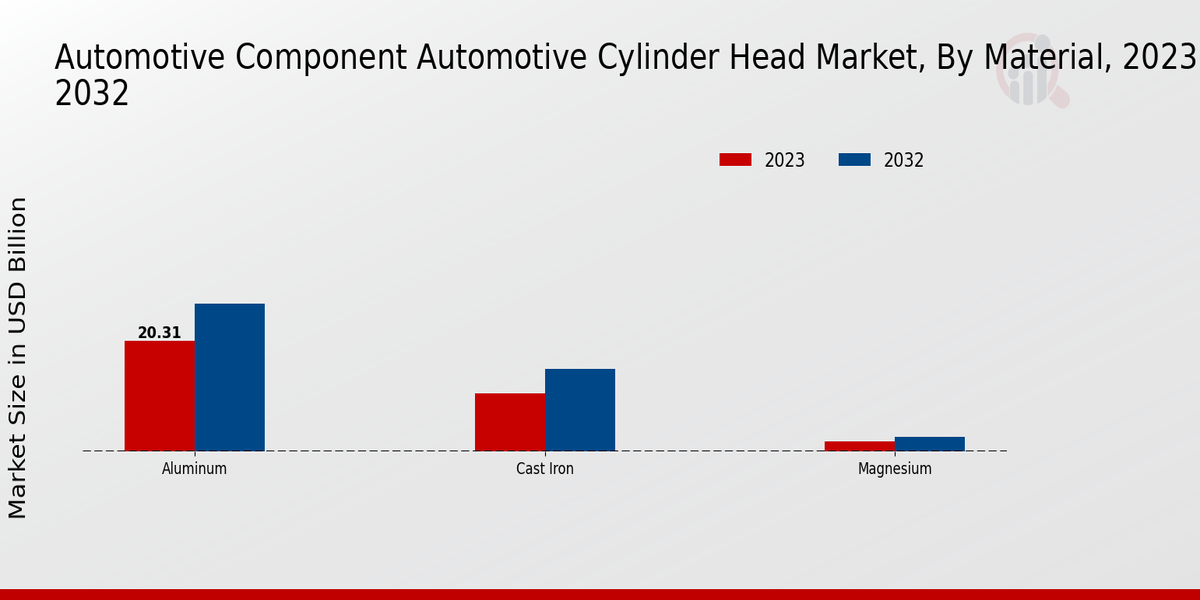 Automotive Component Automotive Cylinder Head Market, By Material, 2023 2032

2023
2032

Market Size in USD Billion

20.31

Aluminum
Cast Iron
Magnesium