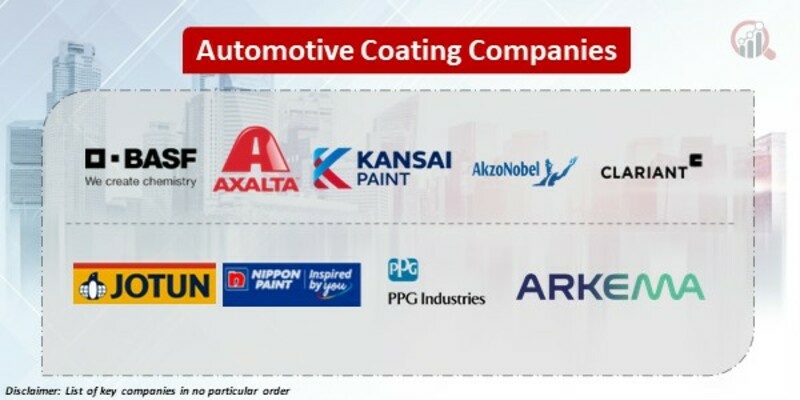 Automotive Coating Companies

BASF
We create chemistry

AXALTA

KANSAI PAINT

AkzoNobel

CLARIANT

JOTUN

NIPPON PAINT Inspired by you

PPG
PPG Industries

ARKEMA

Disclaimer: List of key companies in no particular order