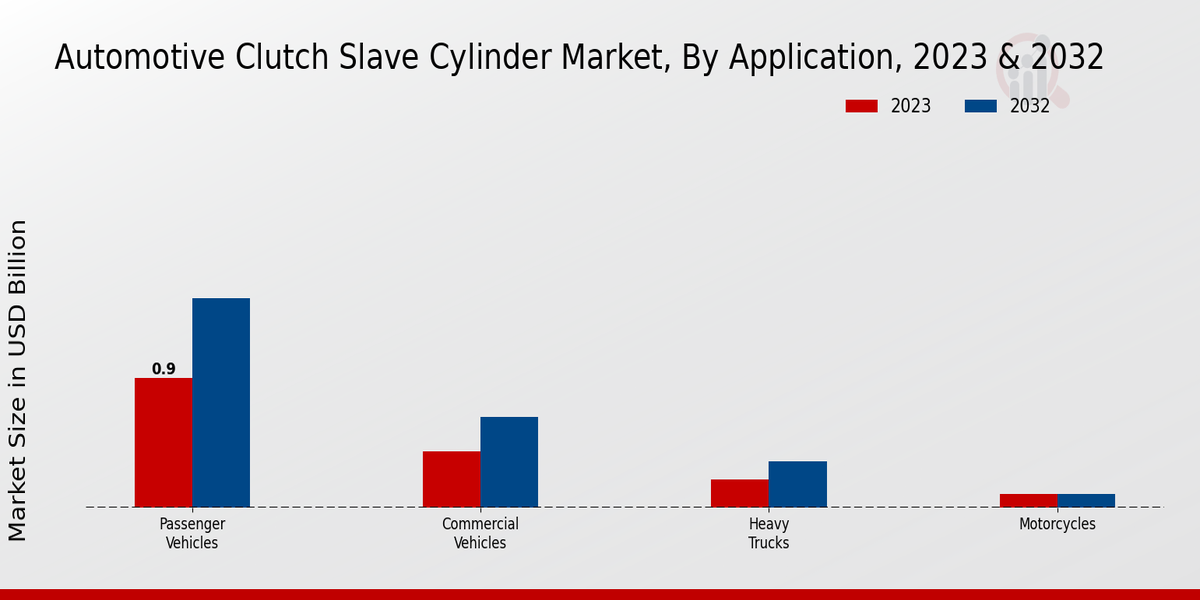 Automotive Clutch Slave Cylinder Market, By Application, 2023 & 2032

2023
2032

Market Size in USD Billion

0.9

Passenger Vehicles
Commercial Vehicles
Heavy Trucks
Motorcycles